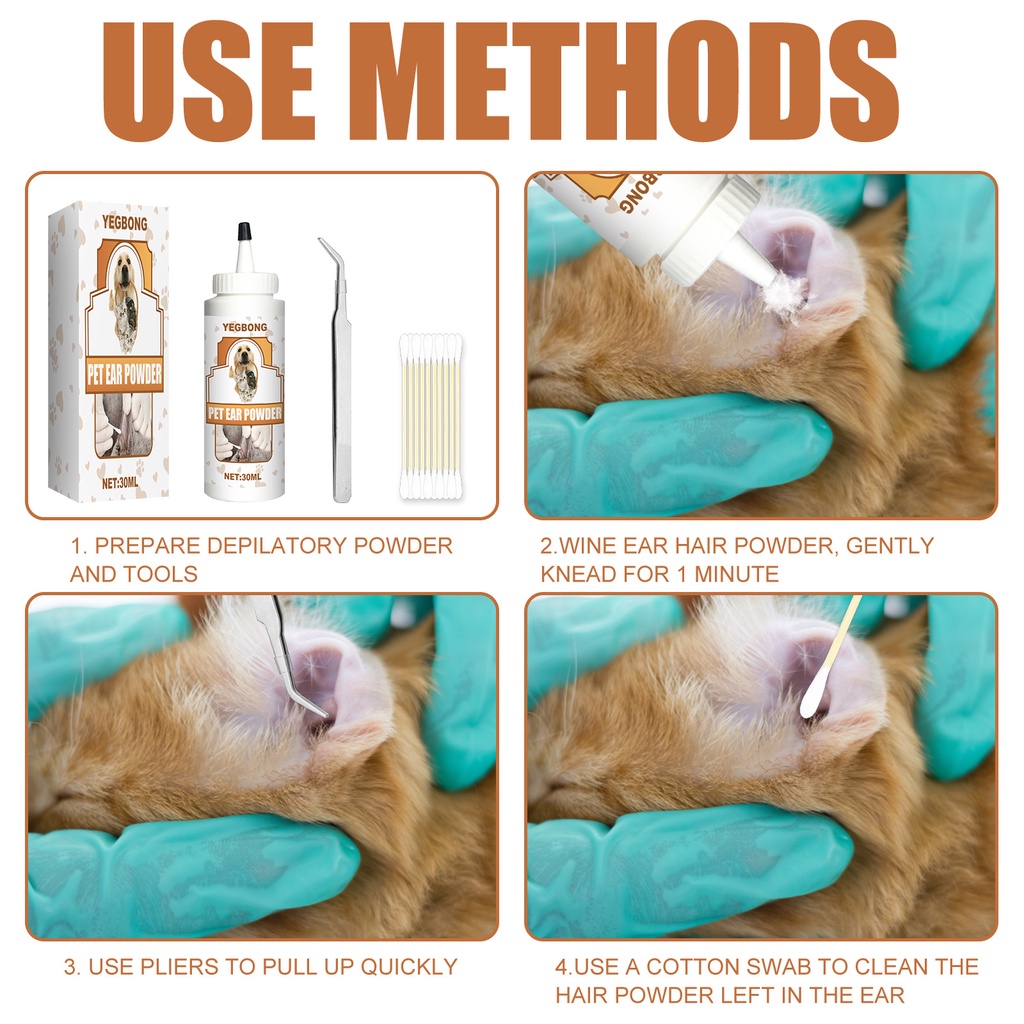 USE METHODS

YEGBONG

PET EAR POWDER

NET:30ML

YEGBONG

PET EAR POWDER

NET:30ML

1. PREPARE DEPILATORY POWDER AND TOOLS

YEGBONG

2.WINE EAR HAIR POWDER, GENTLY KNEAD FOR 1 MINUTE

3. USE PLIERS TO PULL UP QUICKLY

4.USE A COTTON SWAB TO CLEAN THE HAIR POWDER LEFT IN THE EAR