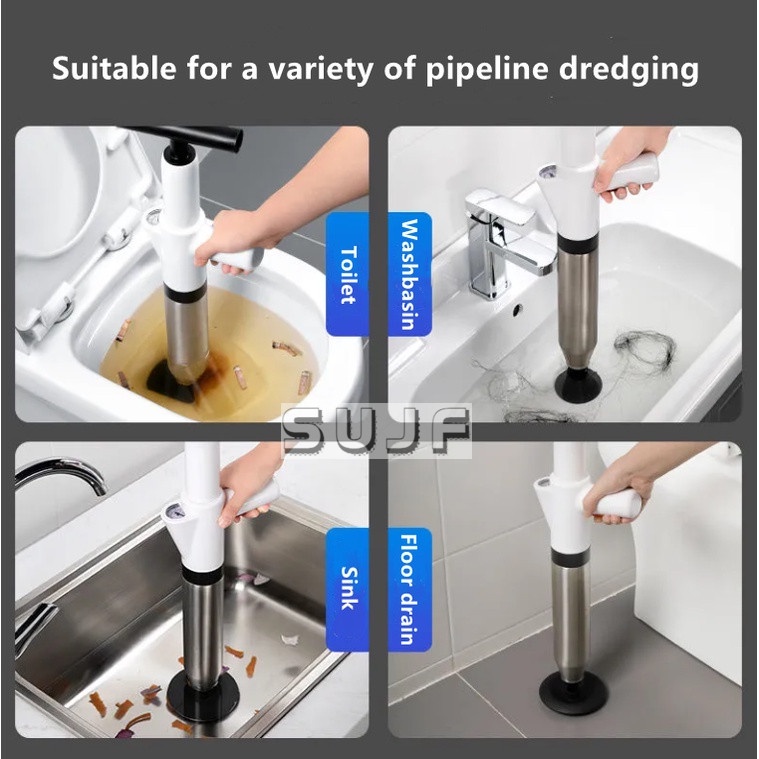 Suitable for a variety of pipeline dredging

Toilet

Washbasin

SUJF

Sink

Floor drain