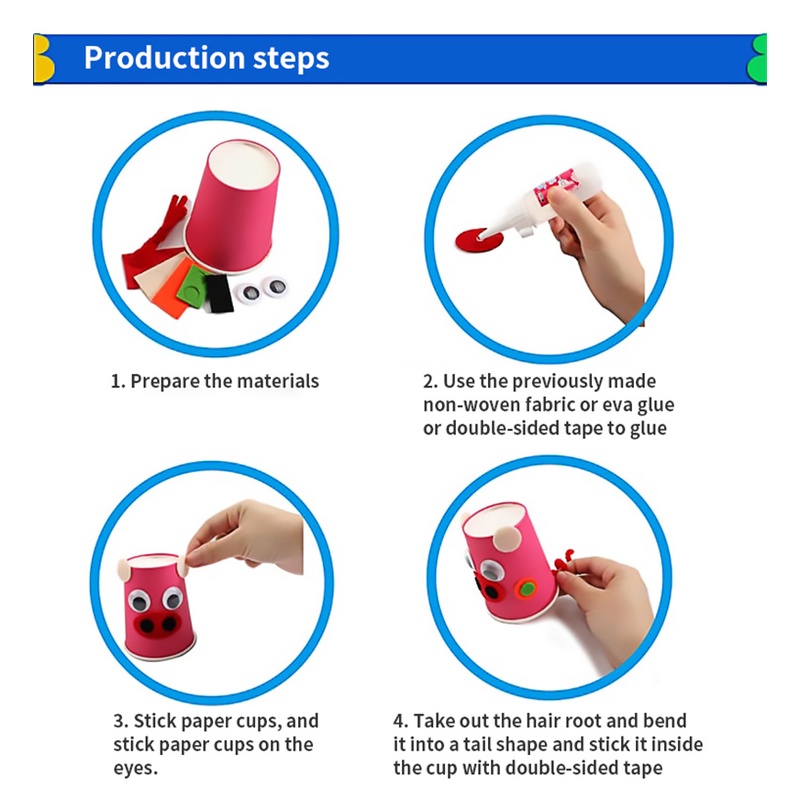 Production steps

1. Prepare the materials

2. Use the previously made non-woven fabric or eva glue or double-sided tape to glue

3. Stick paper cups, and stick paper cups on the eyes.

4. Take out the hair root and bend it into a tail shape and stick it inside the cup with double-sided tape