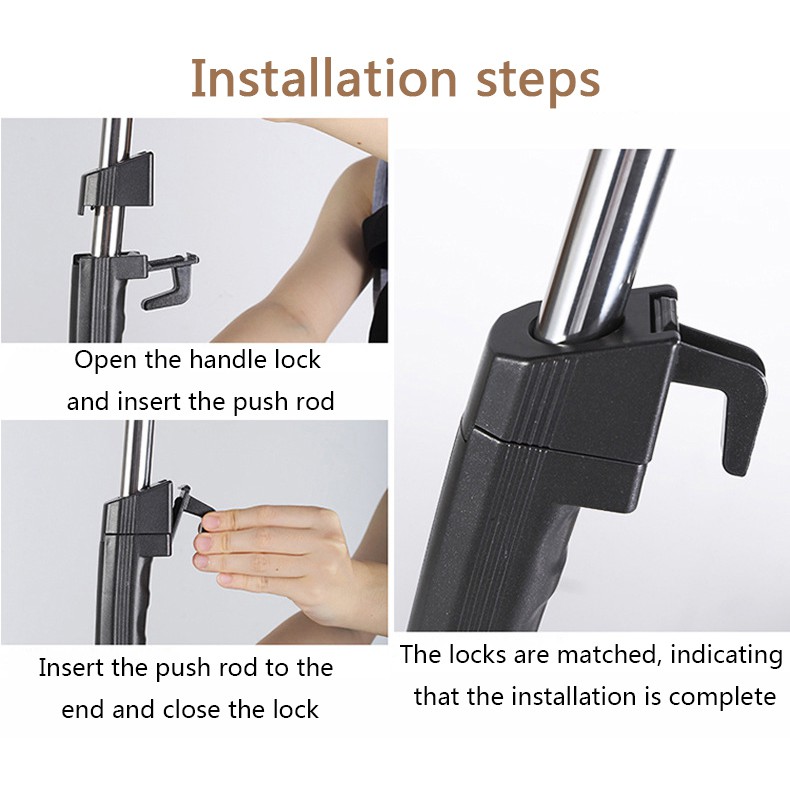 Installation steps

Open the handle lock and insert the push rod

Insert the push rod to the end and close the lock

The locks are matched, indicating that the installation is complete