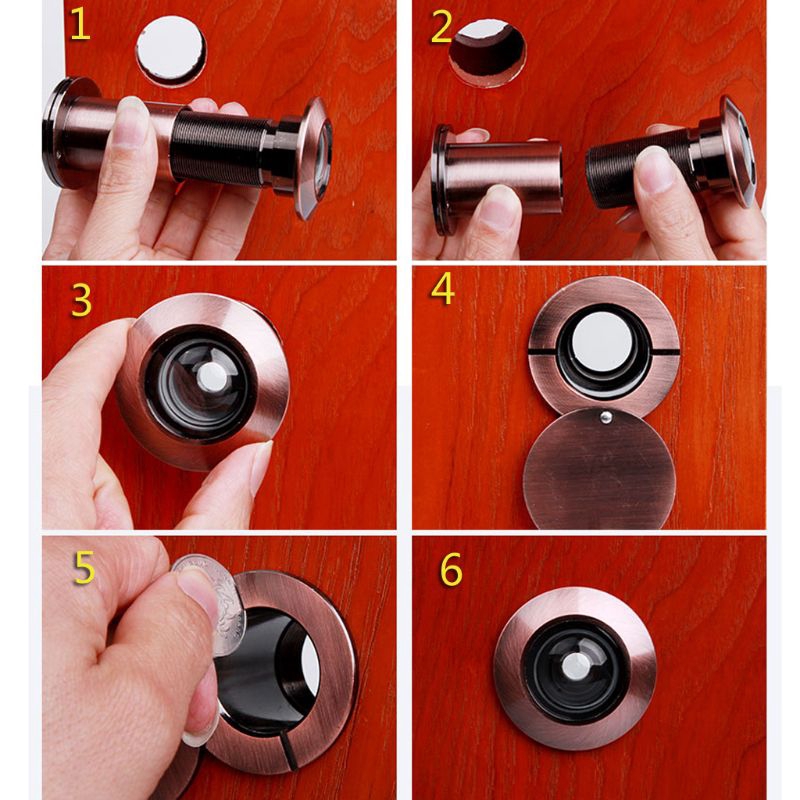 1

2

3

4

5

6