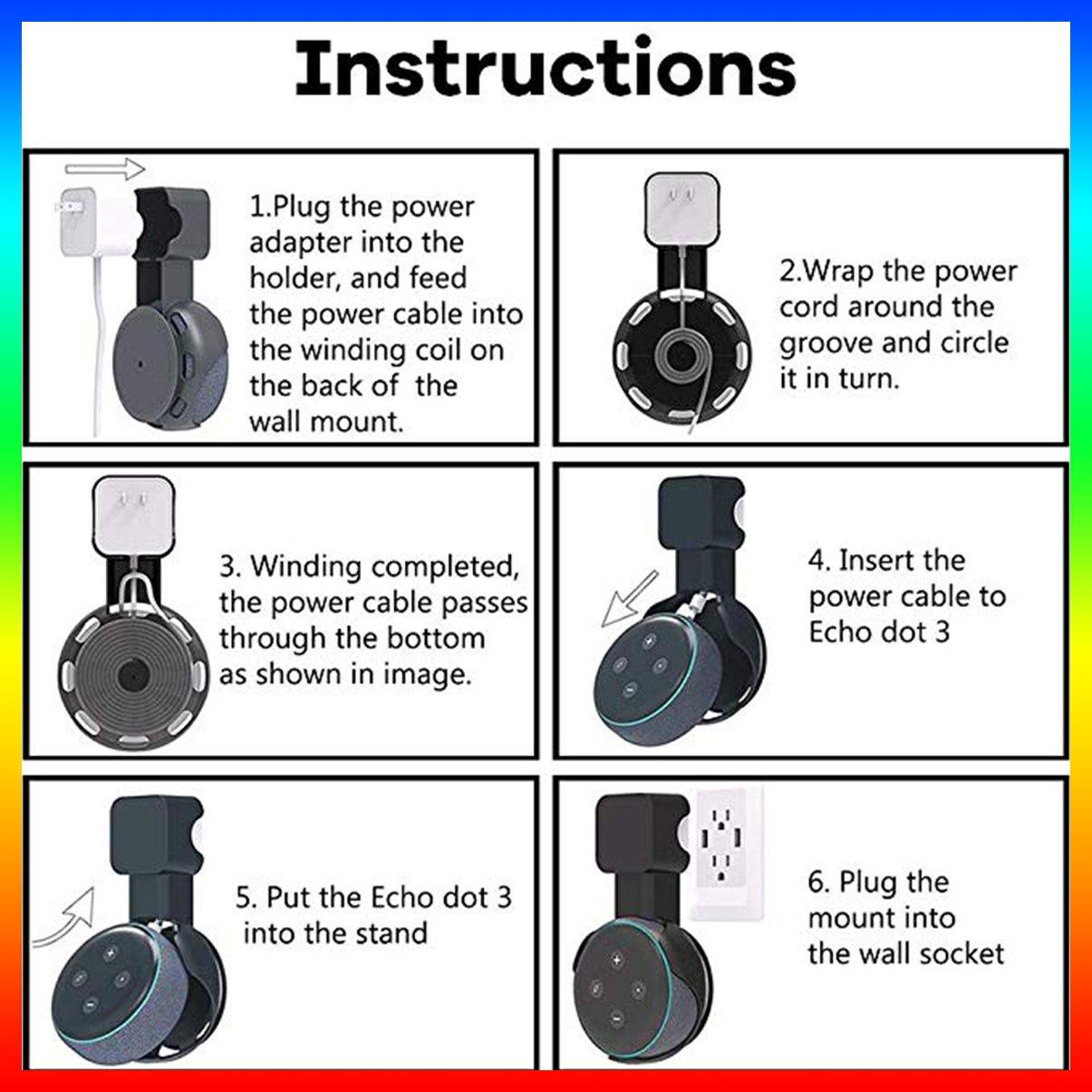 Instructions

1.Plug the power adapter into the holder, and feed the power cable into the winding coil on the back of the wall mount.

2.Wrap the power cord around the groove and circle it in turn.

3. Winding completed, the power cable passes through the bottom as shown in image.

4. Insert the power cable to Echo dot 3

5. Put the Echo dot 3 into the stand

6. Plug the mount into the wall socket