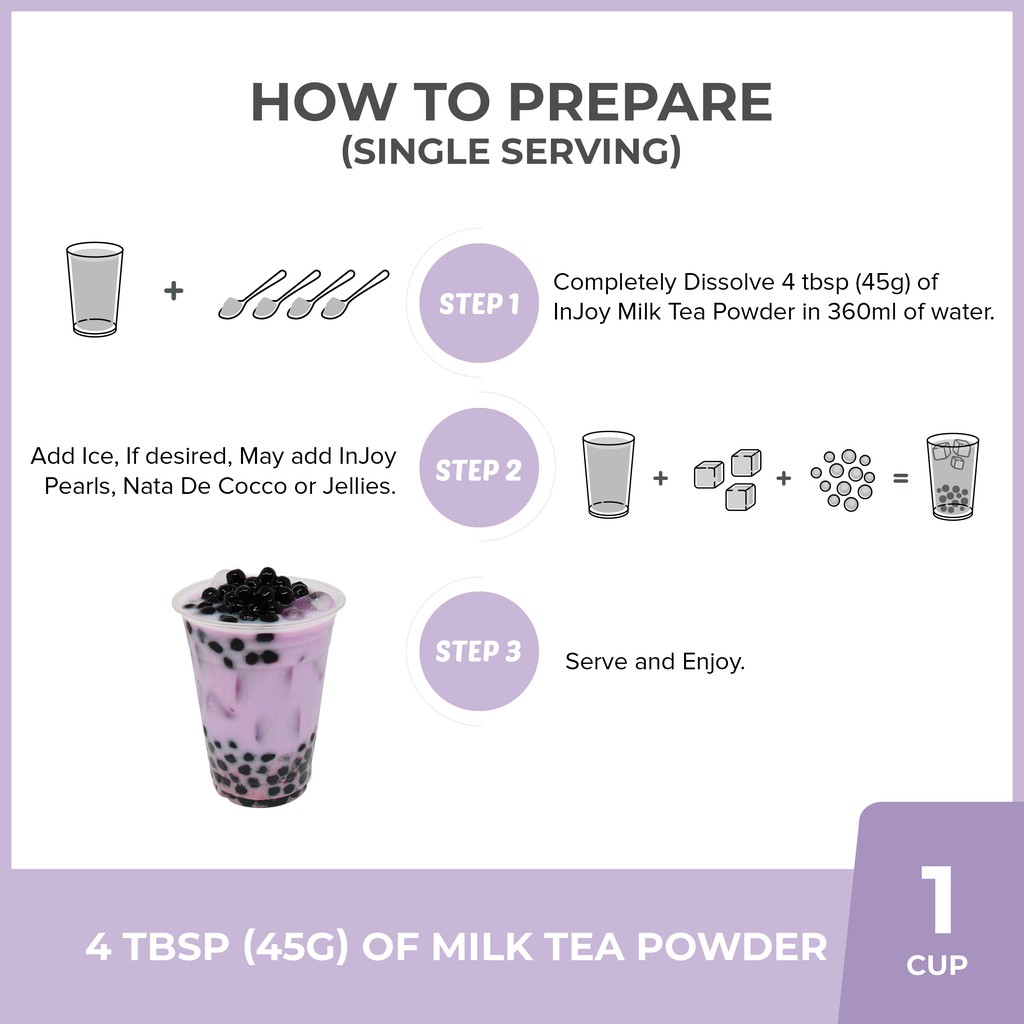 HOW TO PREPARE
(SINGLE SERVING)

+

STEP 1

Completely Dissolve 4 tbsp (45g) of InJoy Milk Tea Powder in 360ml of water.

Add Ice, If desired, May add InJoy Pearls, Nata De Cocco or Jellies.

STEP 2

+ + =

STEP 3

Serve and Enjoy.

4 TBSP (45G) OF MILK TEA POWDER

1
CUP