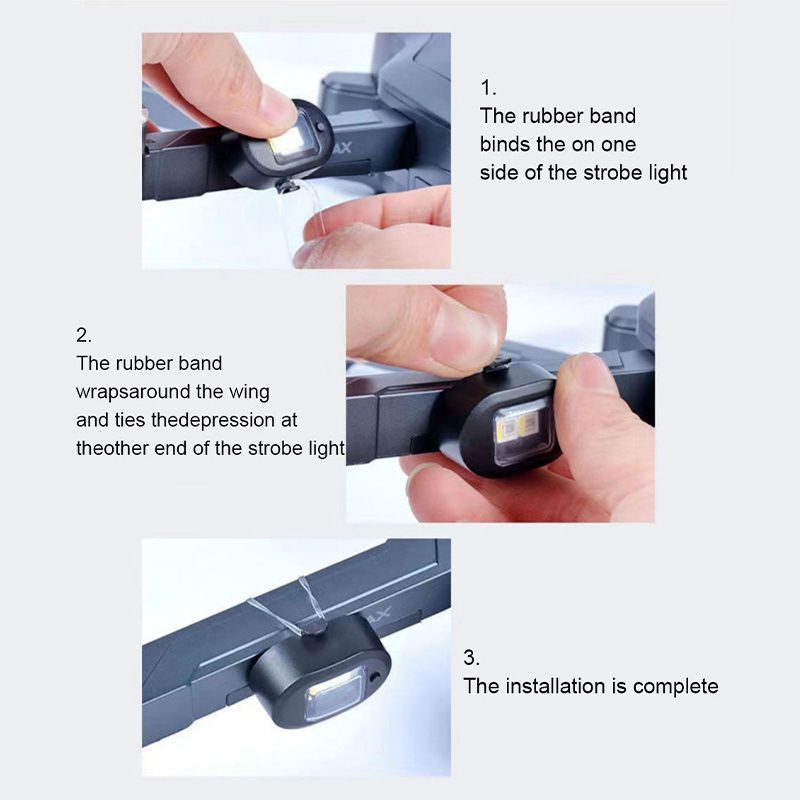 1.
The rubber band binds the on one side of the strobe light

2.
The rubber band wrapsaround the wing and ties thedepression at theother end of the strobe light

3.
The installation is complete