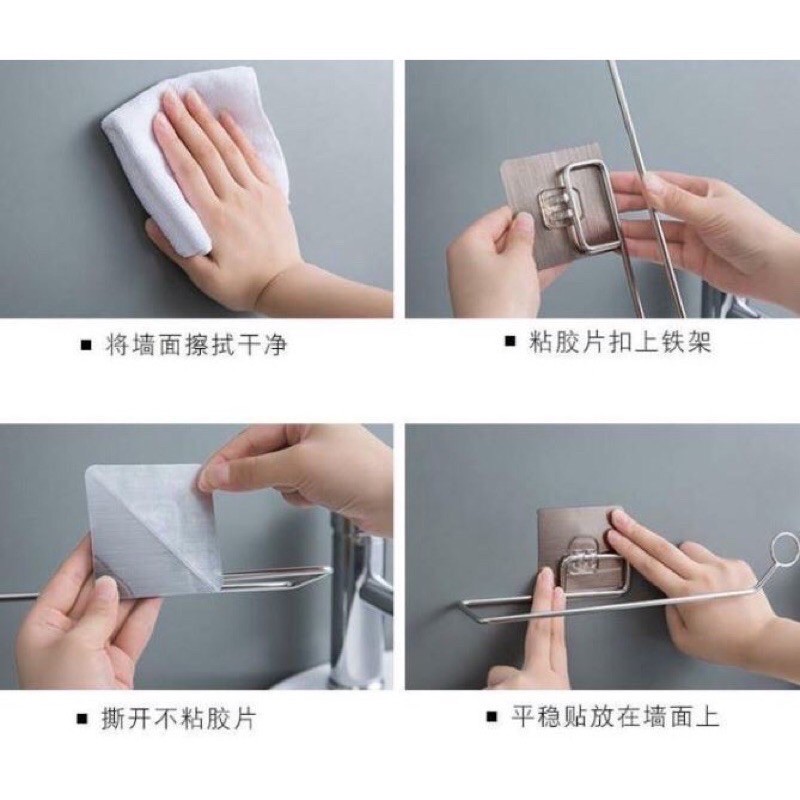 ■ 将墙面擦拭干净

■ 粘胶片扣上铁架

■ 撕开不粘胶片

■ 平稳贴放在墙面上