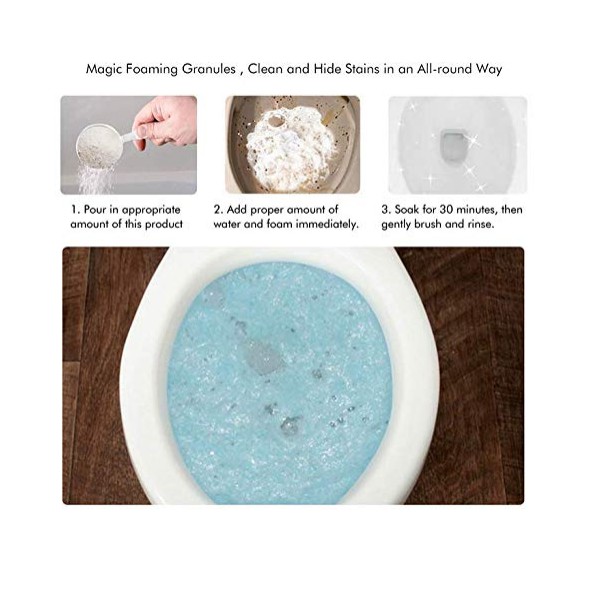 Magic Foaming Granules , Clean and Hide Stains in an All-round Way

1. Pour in appropriate amount of this product

2. Add proper amount of water and foam immediately.

3. Soak for 30 minutes, then gently brush and rinse.