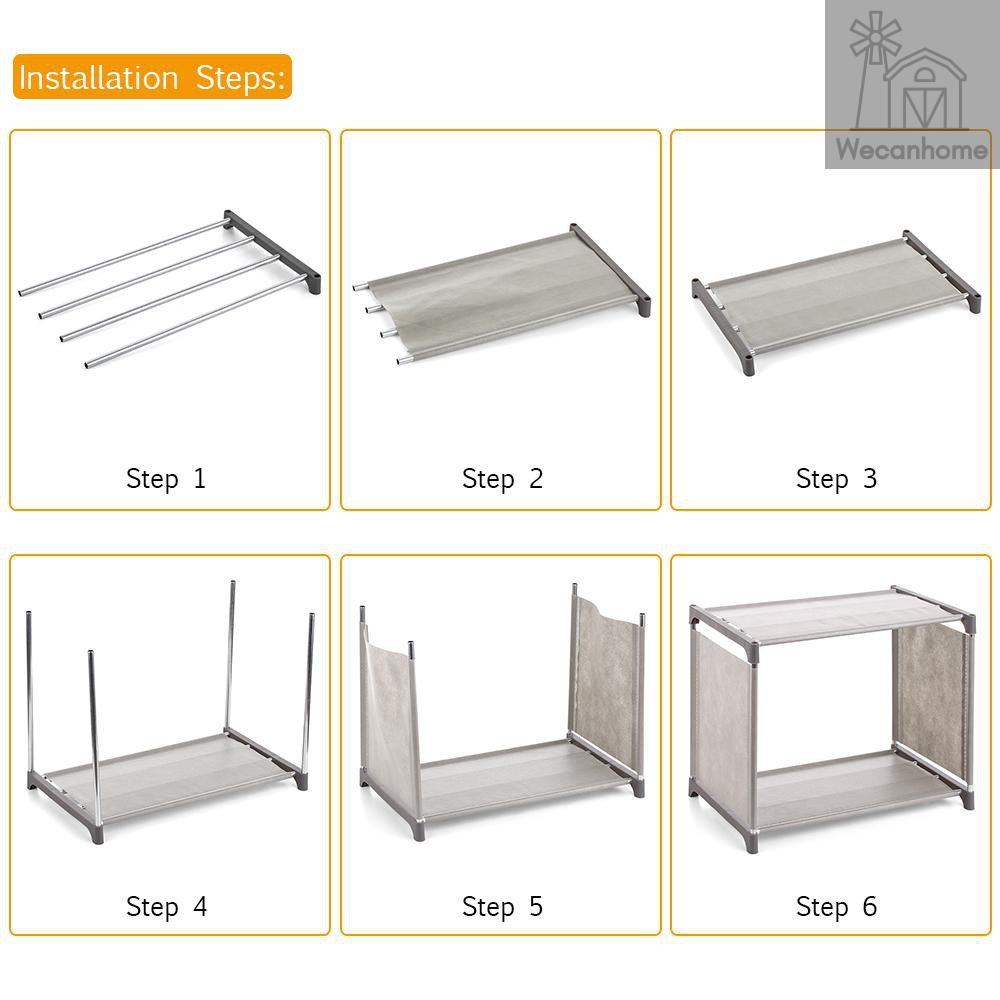 Installation Steps:

Wecanhome

Step 1

Step 2

Step 3

Step 4

Step 5

Step 6