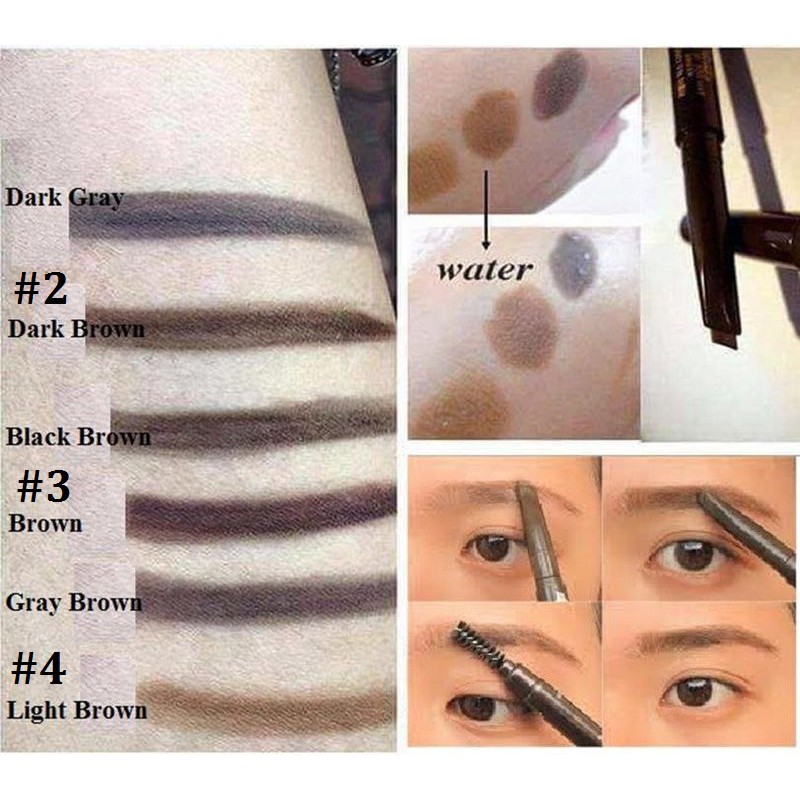 Dark Gray

#2
Dark Brown

Black Brown

#3
Brown

Gray Brown

#4
Light Brown

water