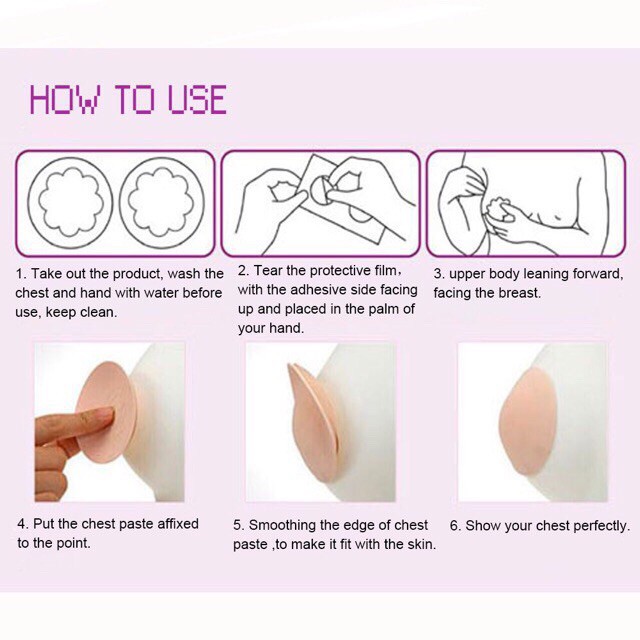 HOW TO USE

1. Take out the product, wash the chest and hand with water before use, keep clean.

2. Tear the protective film, with the adhesive side facing up and placed in the palm of your hand.

3. upper body leaning forward, facing the breast.

4. Put the chest paste affixed to the point.

5. Smoothing the edge of chest paste ,to make it fit with the skin.

6. Show your chest perfectly.