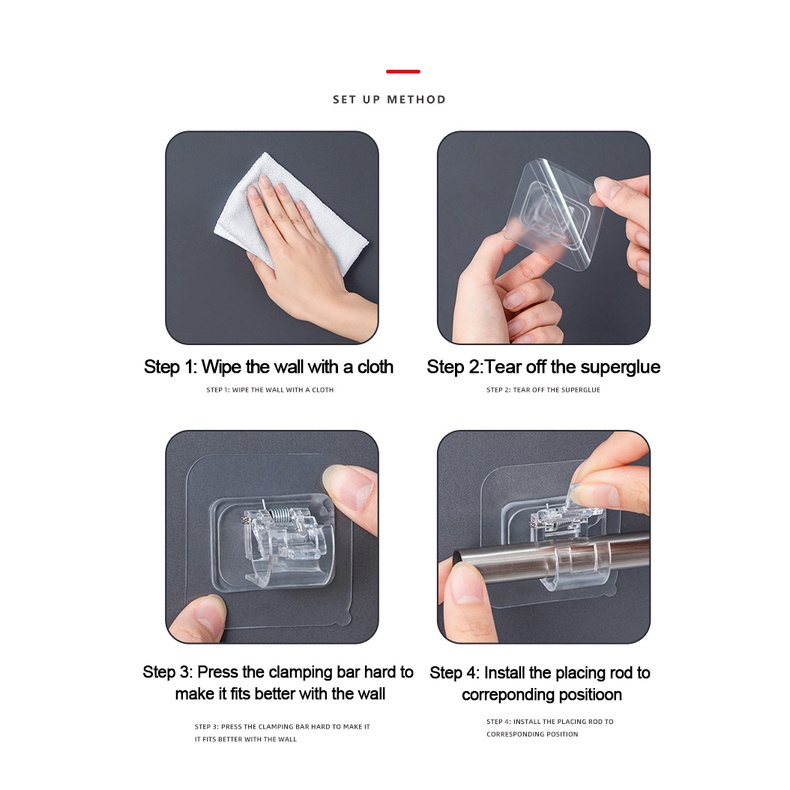 SET UP METHOD

Step 1: Wipe the wall with a cloth

STEP 1: WIPE THE WALL WITH A CLOTH

Step 2:Tear off the superglue

STEP 2: TEAR OFF THE SUPERGLUE

Step 3: Press the clamping bar hard to make it fits better with the wall

STEP 3: PRESS THE CLAMPING BAR HARD TO MAKE IT IT FITS BETTER WITH THE WALL

Step 4: Install the placing rod to correponding positioon

STEP 4: INSTALL THE PLACING ROD TO CORRESPONDING POSITION