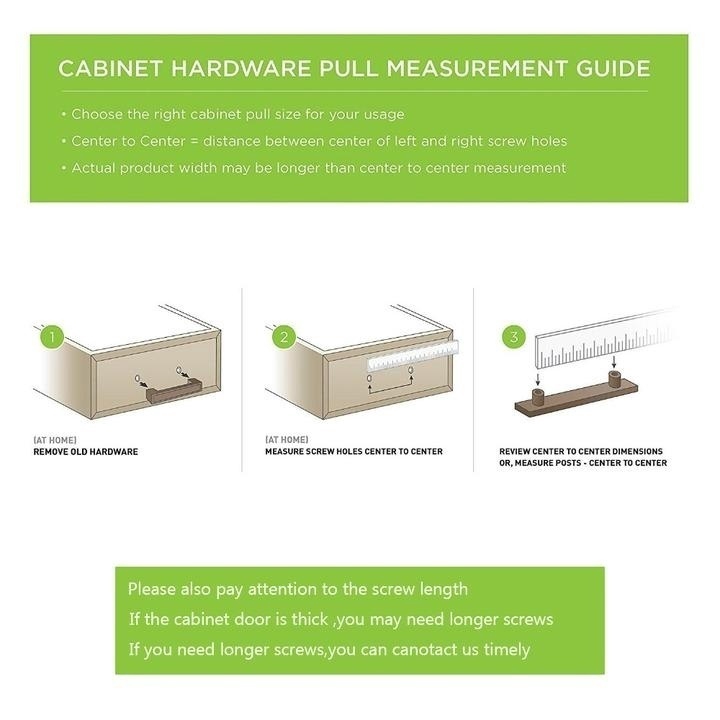 CABINET HARDWARE PULL MEASUREMENT GUIDE

• Choose the right cabinet pull size for your usage

• Center to Center = distance between center of left and right screw holes

• Actual product width may be longer than center to center measurement

1

(AT HOME)
REMOVE OLD HARDWARE

2

(AT HOME)
MEASURE SCREW HOLES CENTER TO CENTER

3

REVIEW CENTER TO CENTER DIMENSIONS
OR, MEASURE POSTS - CENTER TO CENTER

Please also pay attention to the screw length

If the cabinet door is thick ,you may need longer screws

If you need longer screws,you can canotact us timely