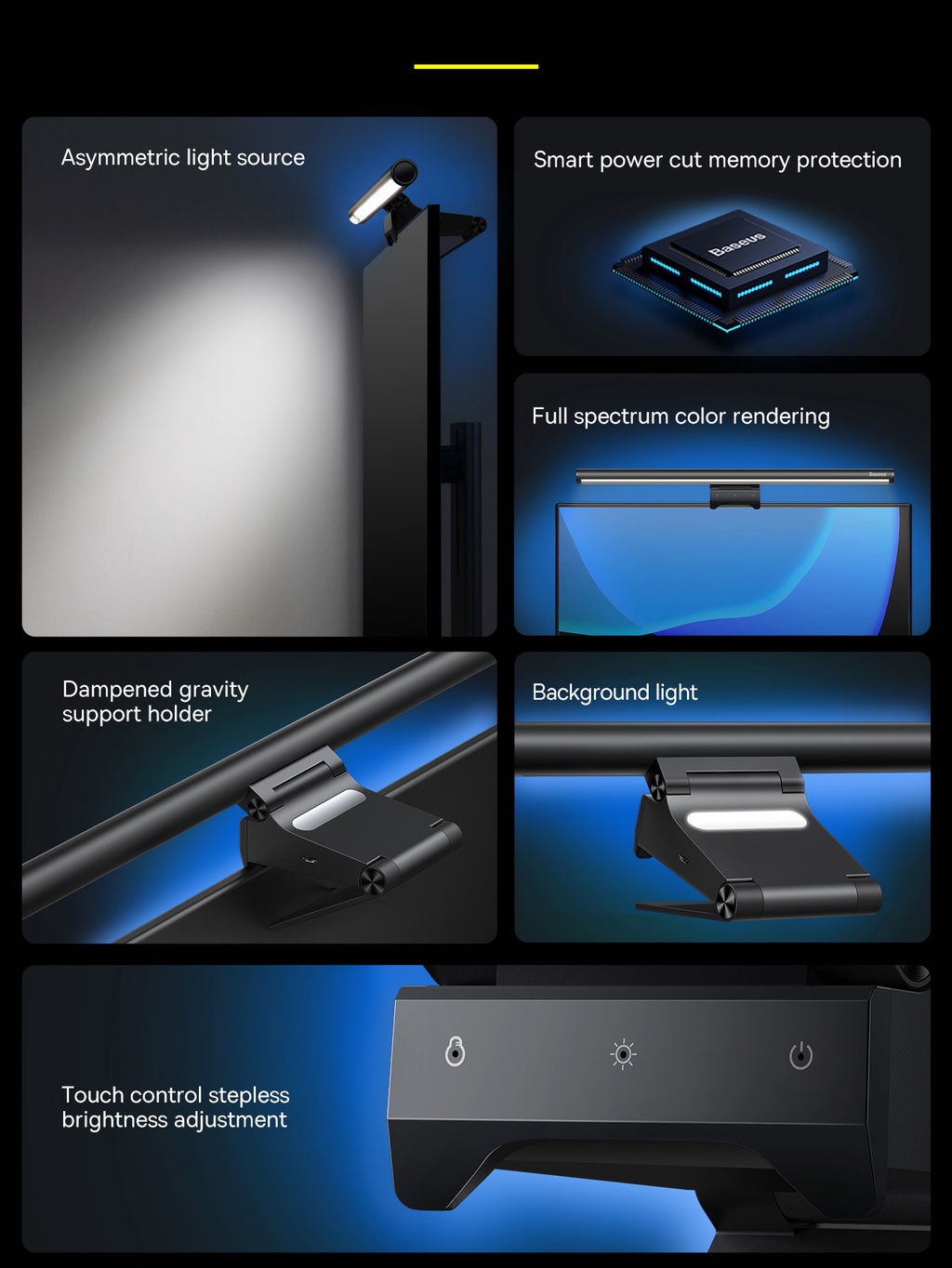 Asymmetric light source

Smart power cut memory protection

Baseus

Full spectrum color rendering

Baseus

Dampened gravity support holder

Background light

Touch control stepless brightness adjustment