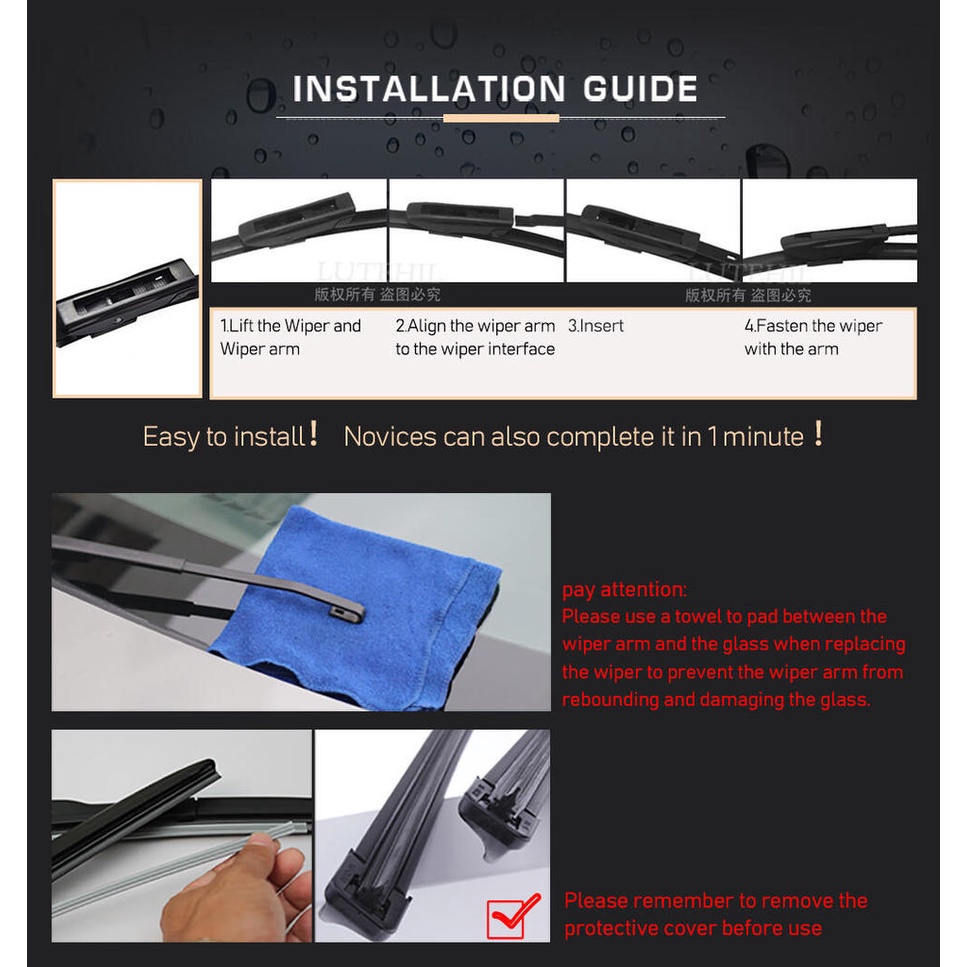 INSTALLATION GUIDE

LUTEHIL
版权所有 盗图必究

LUTEHIL
版权所有 盗图必究

1.Lift the Wiper and Wiper arm

2.Align the wiper arm to the wiper interface

3.Insert

4.Fasten the wiper with the arm

Easy to install! Novices can also complete it in 1 minute!

pay attention:
Please use a towel to pad between the wiper arm and the glass when replacing the wiper to prevent the wiper arm from rebounding and damaging the glass.

Please remember to remove the protective cover before use