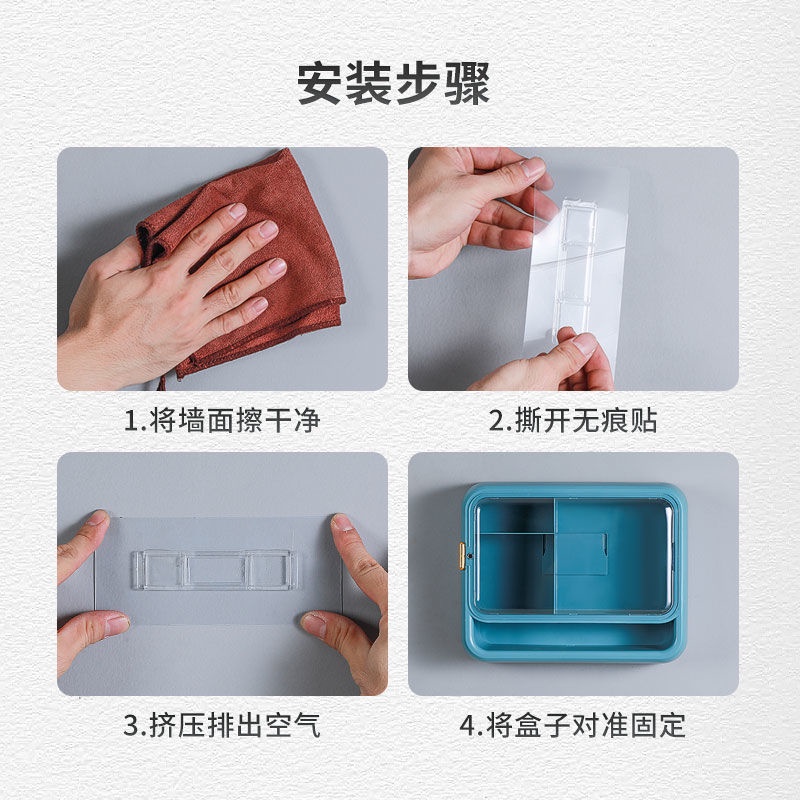 安装步骤

1.将墙面擦干净

2.撕开无痕贴

3.挤压排出空气

4.将盒子对准固定