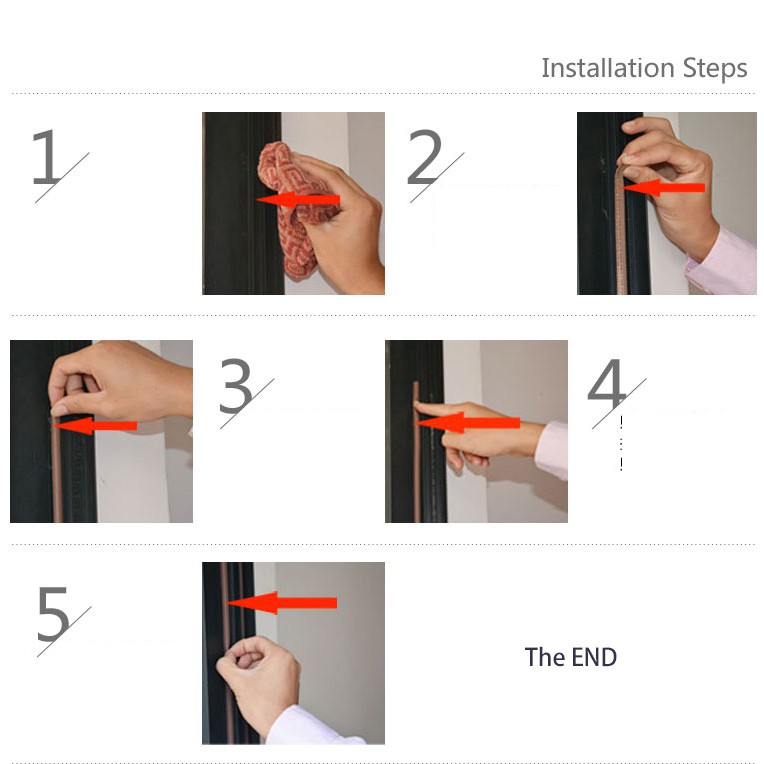 Installation Steps

1

2

3

4

5

The END