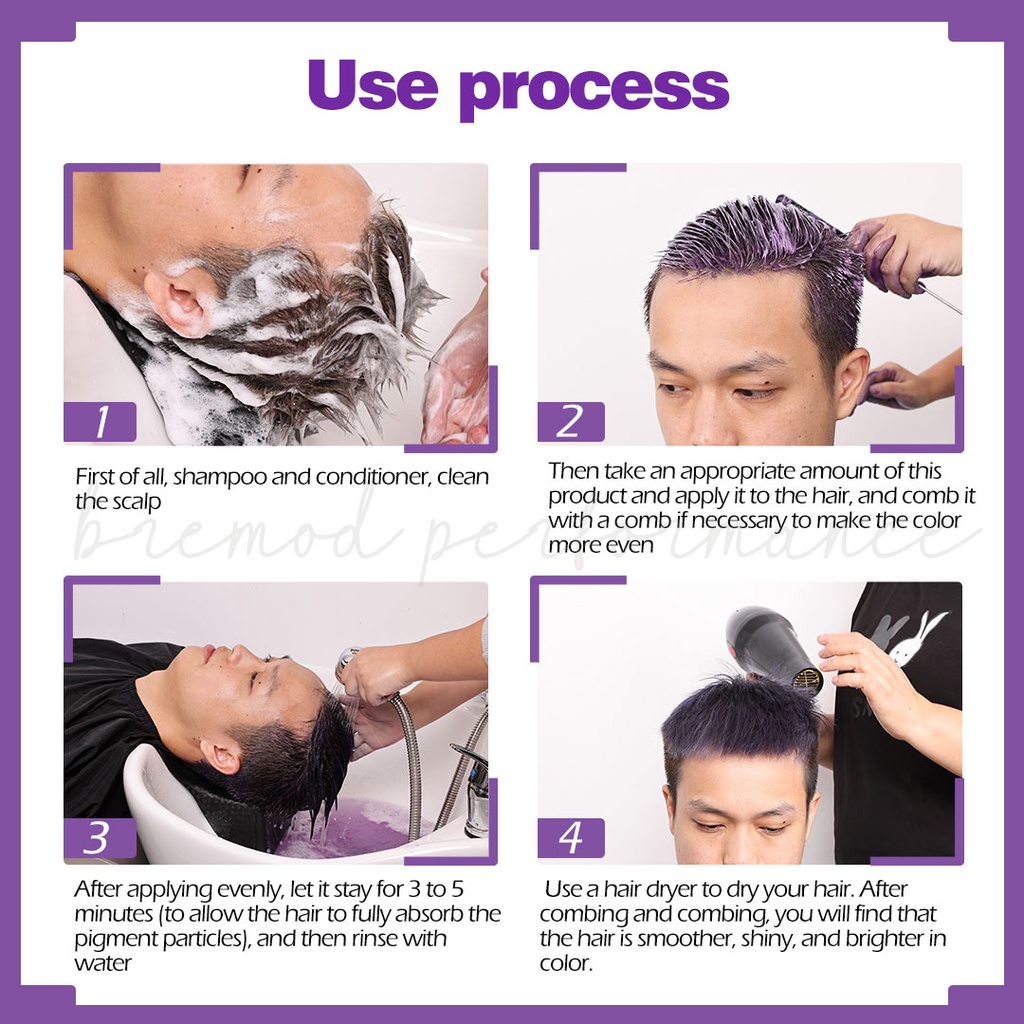 Use process

1

First of all, shampoo and conditioner, clean the scalp

2

Then take an appropriate amount of this product and apply it to the hair, and comb it with a comb if necessary to make the color more even

bremod performance

3

After applying evenly, let it stay for 3 to 5 minutes (to allow the hair to fully absorb the pigment particles), and then rinse with water

4

Use a hair dryer to dry your hair. After combing and combing, you will find that the hair is smoother, shiny, and brighter in color.