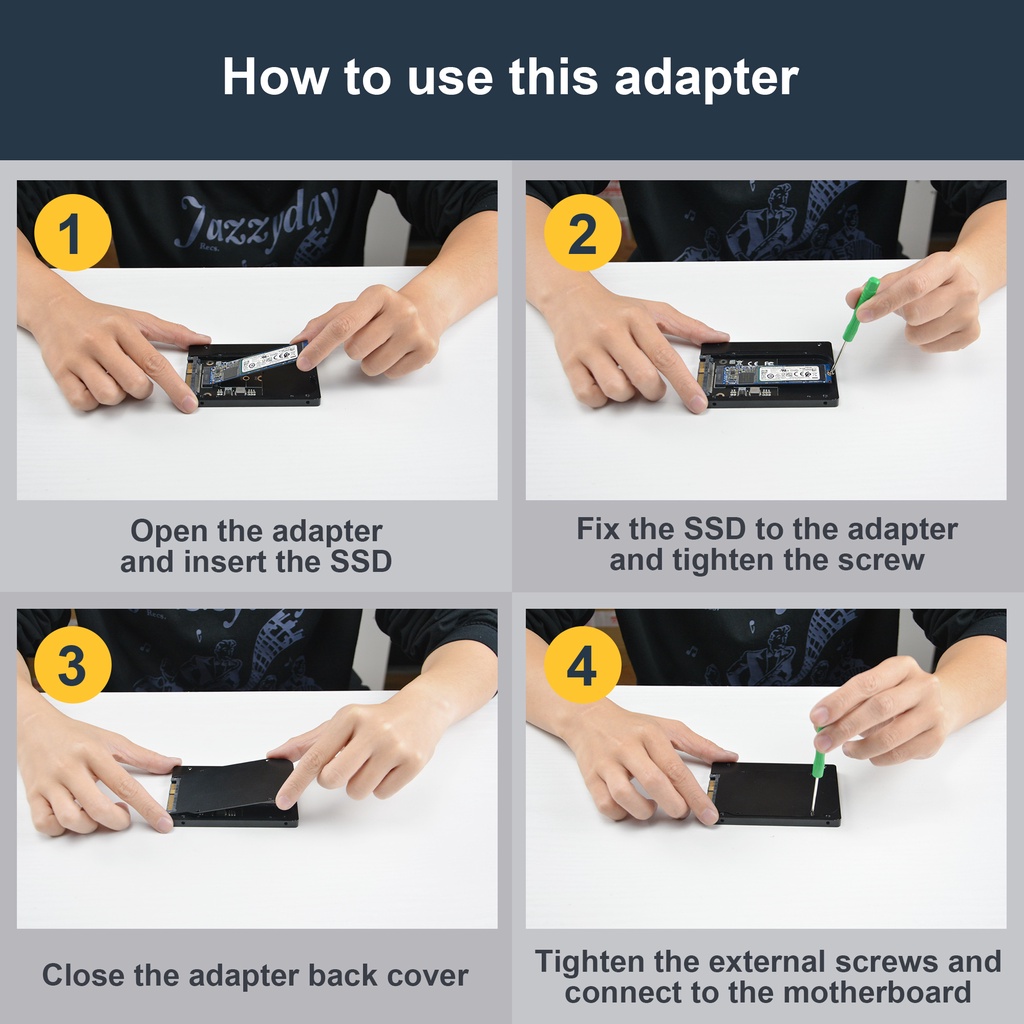 How to use this adapter

1

Jazzyday

Open the adapter and insert the SSD

2

Fix the SSD to the adapter and tighten the screw

3

Close the adapter back cover

4

Tighten the external screws and connect to the motherboard