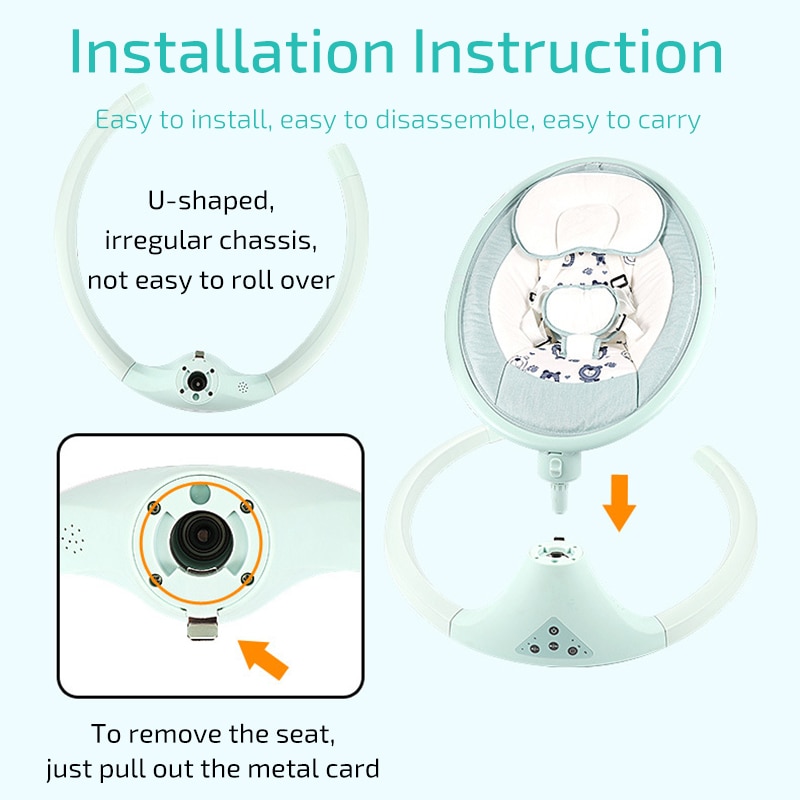 Installation Instruction

Easy to install, easy to disassemble, easy to carry

U-shaped, irregular chassis, not easy to roll over

To remove the seat, just pull out the metal card