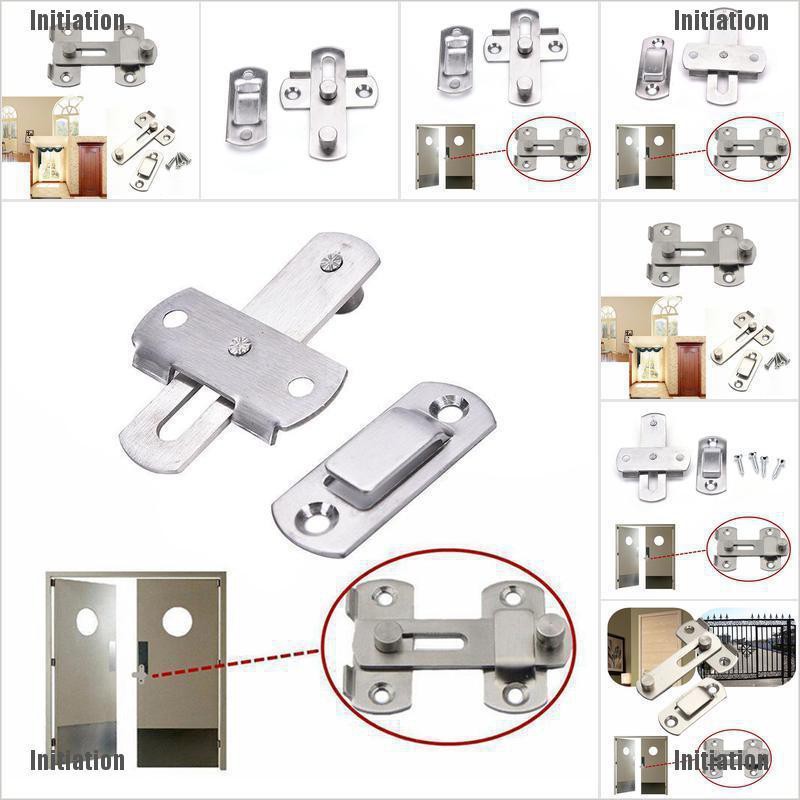 Initiation
Initiation
Initiation
Initiation