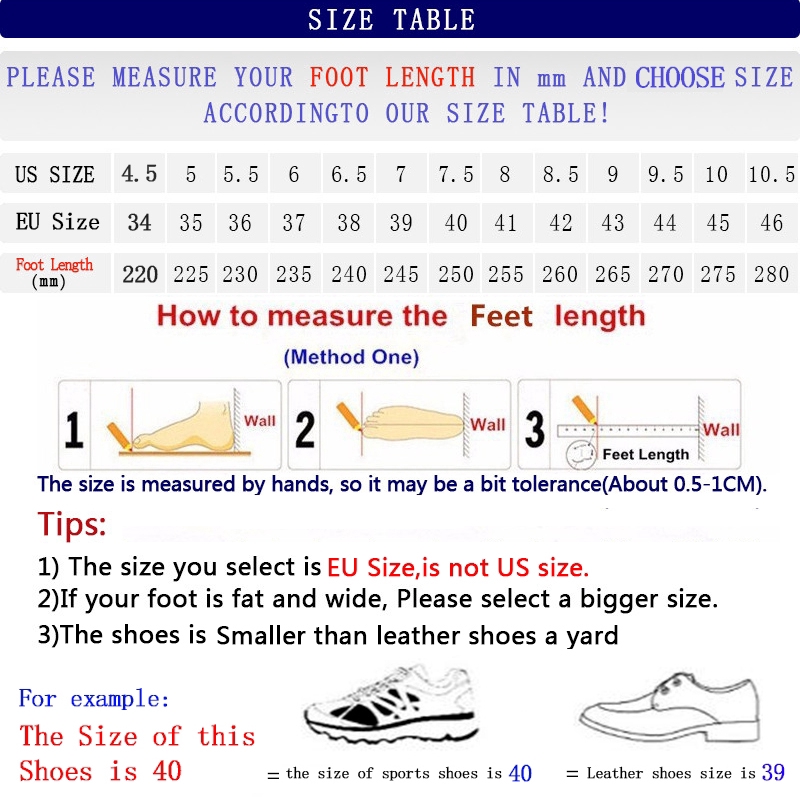 SIZE TABLE

PLEASE MEASURE YOUR FOOT LENGTH IN mm AND CHOOSE SIZE ACCORDINGTO OUR SIZE TABLE!

| US SIZE | 4.5 | 5 | 5.5 | 6 | 6.5 | 7 | 7.5 | 8 | 8.5 | 9 | 9.5 | 10 | 10.5 |
|---|---|---|---|---|---|---|---|---|---|---|---|---|---|
| EU Size | 34 | 35 | 36 | 37 | 38 | 39 | 40 | 41 | 42 | 43 | 44 | 45 | 46 |
| Foot Length (mm) | 220 | 225 | 230 | 235 | 240 | 245 | 250 | 255 | 260 | 265 | 270 | 275 | 280 |

How to measure the Feet length

(Method One)

1 Wall 2 Wall 3 Wall Feet Length

The size is measured by hands, so it may be a bit tolerance(About 0.5-1CM).

Tips:

1) The size you select is EU Size,is not US size.
2)If your foot is fat and wide, Please select a bigger size.
3)The shoes is Smaller than leather shoes a yard

For example:
The Size of this Shoes is 40

= the size of sports shoes is 40 = Leather shoes size is 39