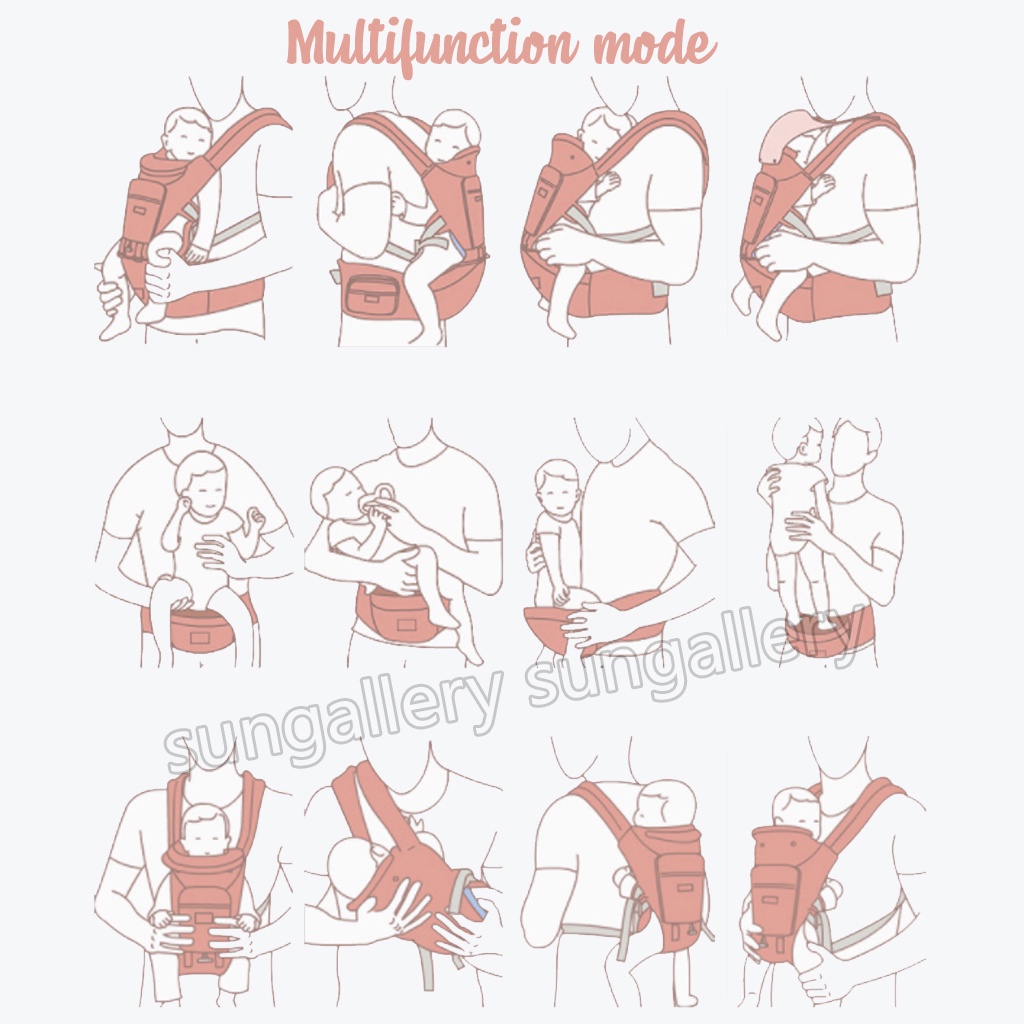 Multifunction mode

sungallery sungallery