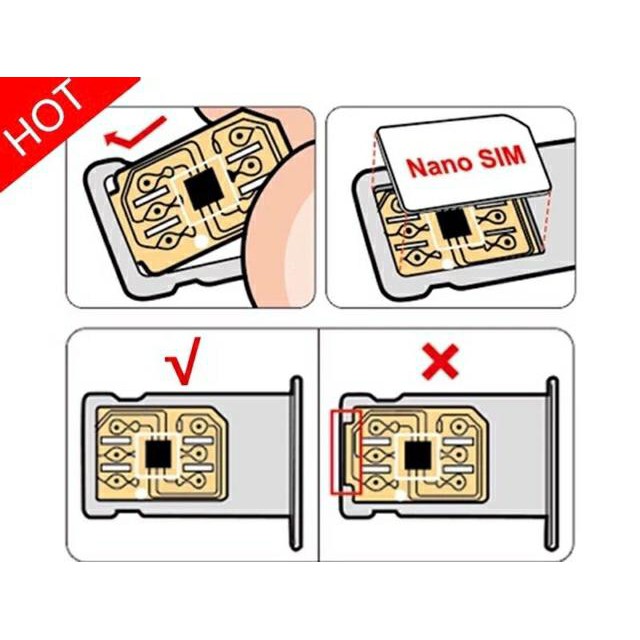 HOT

Nano SIM

√

×