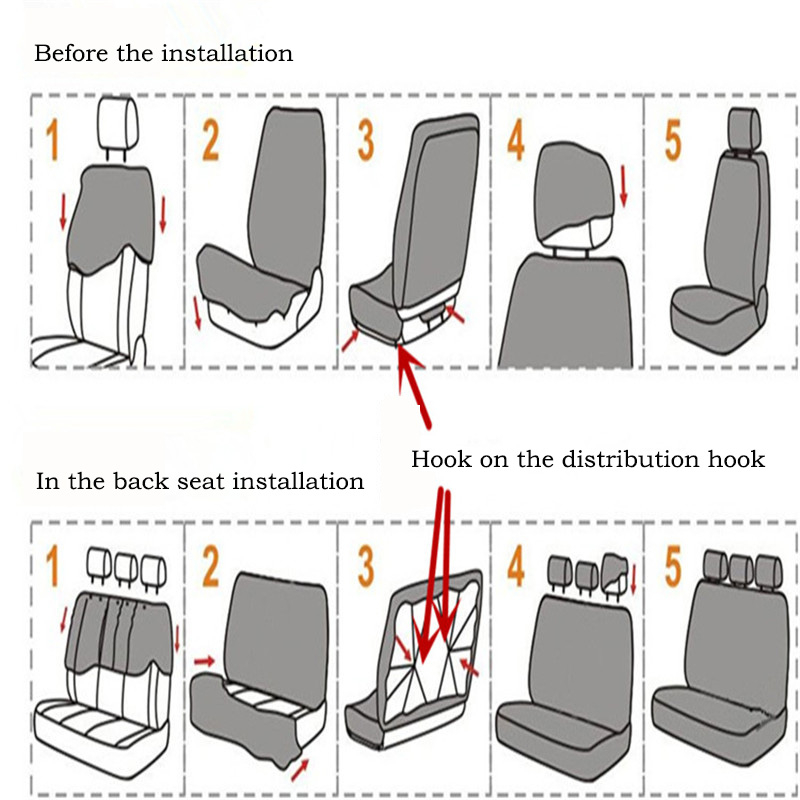 Before the installation

1

2

3

4

5

Hook on the distribution hook

In the back seat installation

1

2

3

4

5