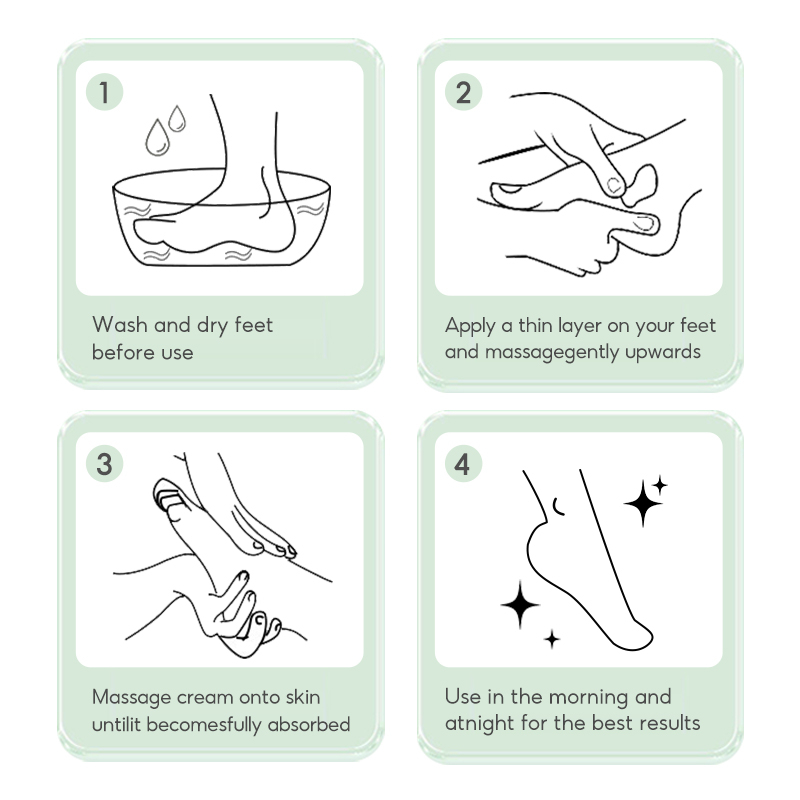 1

Wash and dry feet before use

2

Apply a thin layer on your feet and massagegently upwards

3

Massage cream onto skin untilit becomesfully absorbed

4

Use in the morning and atnight for the best results