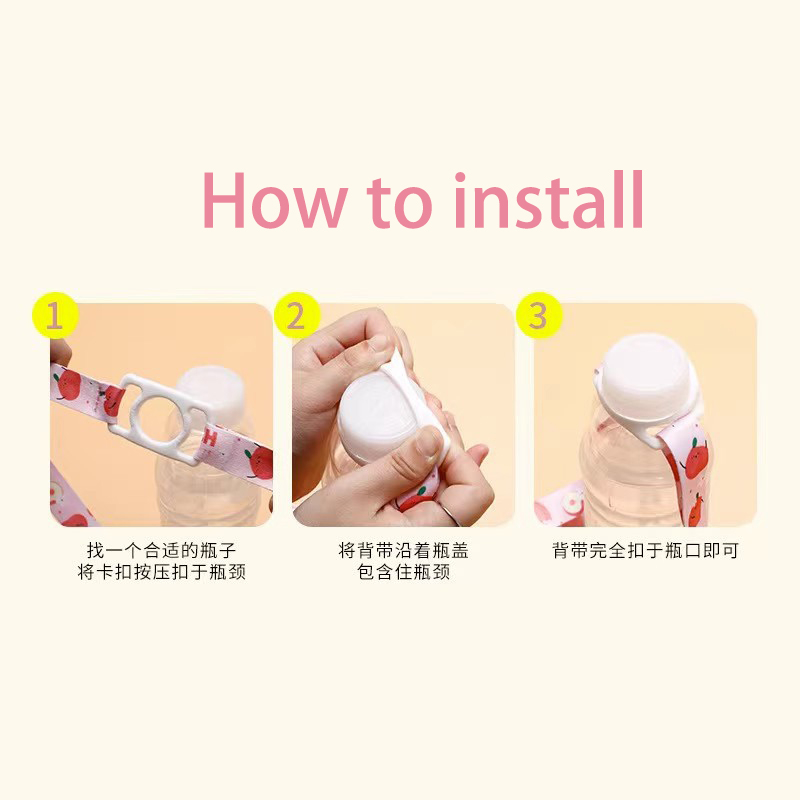 How to install

1

找一个合适的瓶子
将卡扣按压扣于瓶颈

2

将背带沿着瓶盖
包含住瓶颈

3

背带完全扣于瓶口即可