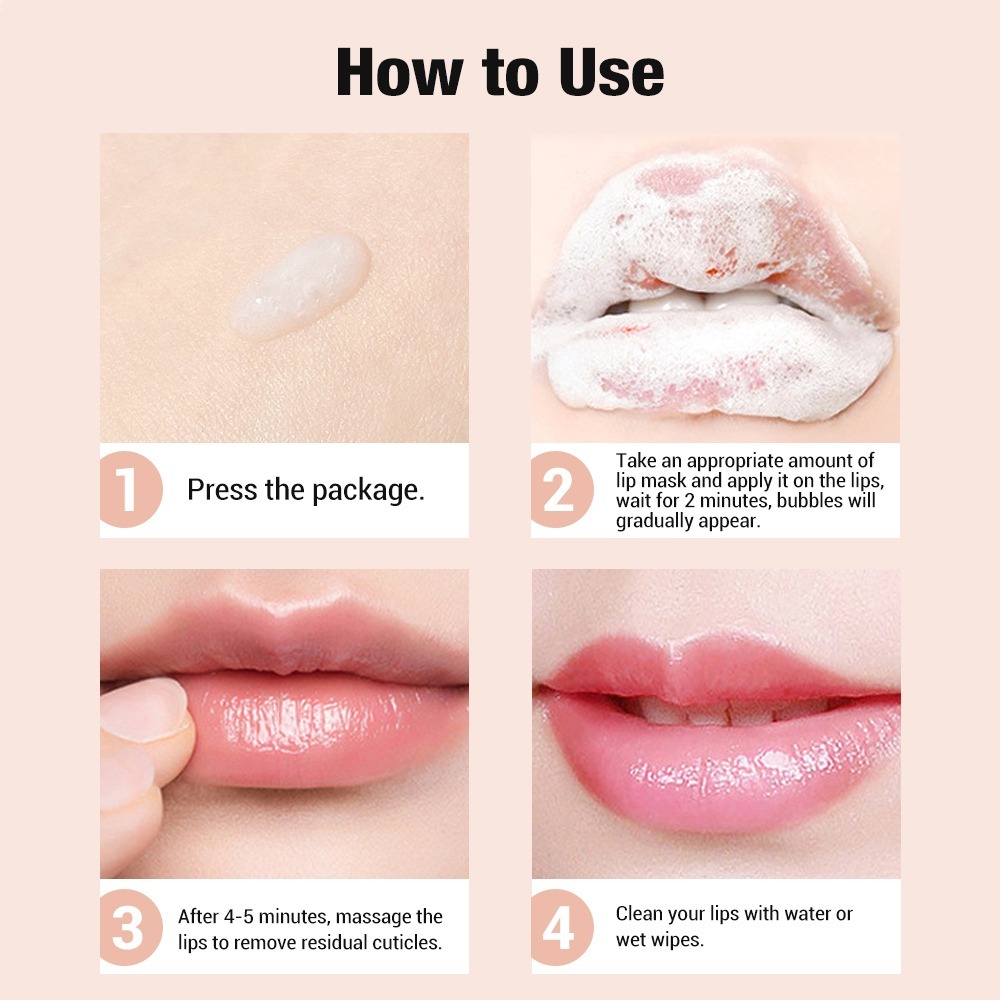 How to Use

1 Press the package.

2 Take an appropriate amount of lip mask and apply it on the lips, wait for 2 minutes, bubbles will gradually appear.

3 After 4-5 minutes, massage the lips to remove residual cuticles.

4 Clean your lips with water or wet wipes.