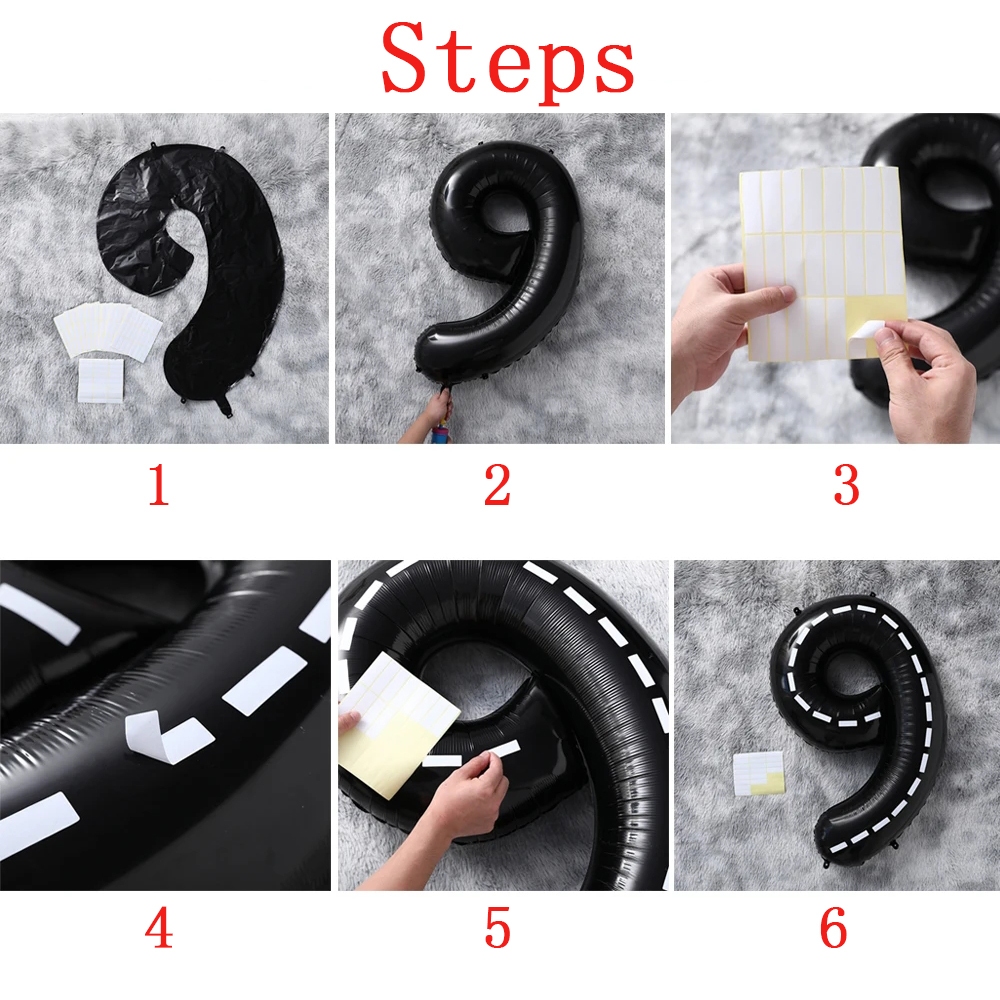 Steps

1

2

3

4

5

6