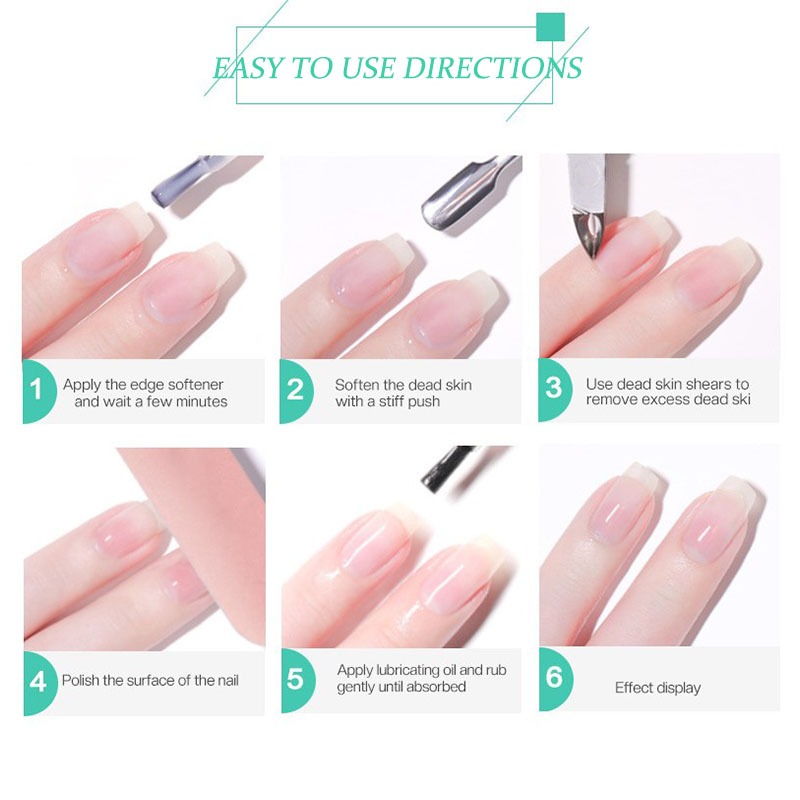 EASY TO USE DIRECTIONS

1 Apply the edge softener and wait a few minutes

2 Soften the dead skin with a stiff push

3 Use dead skin shears to remove excess dead ski

4 Polish the surface of the nail

5 Apply lubricating oil and rub gently until absorbed

6 Effect display