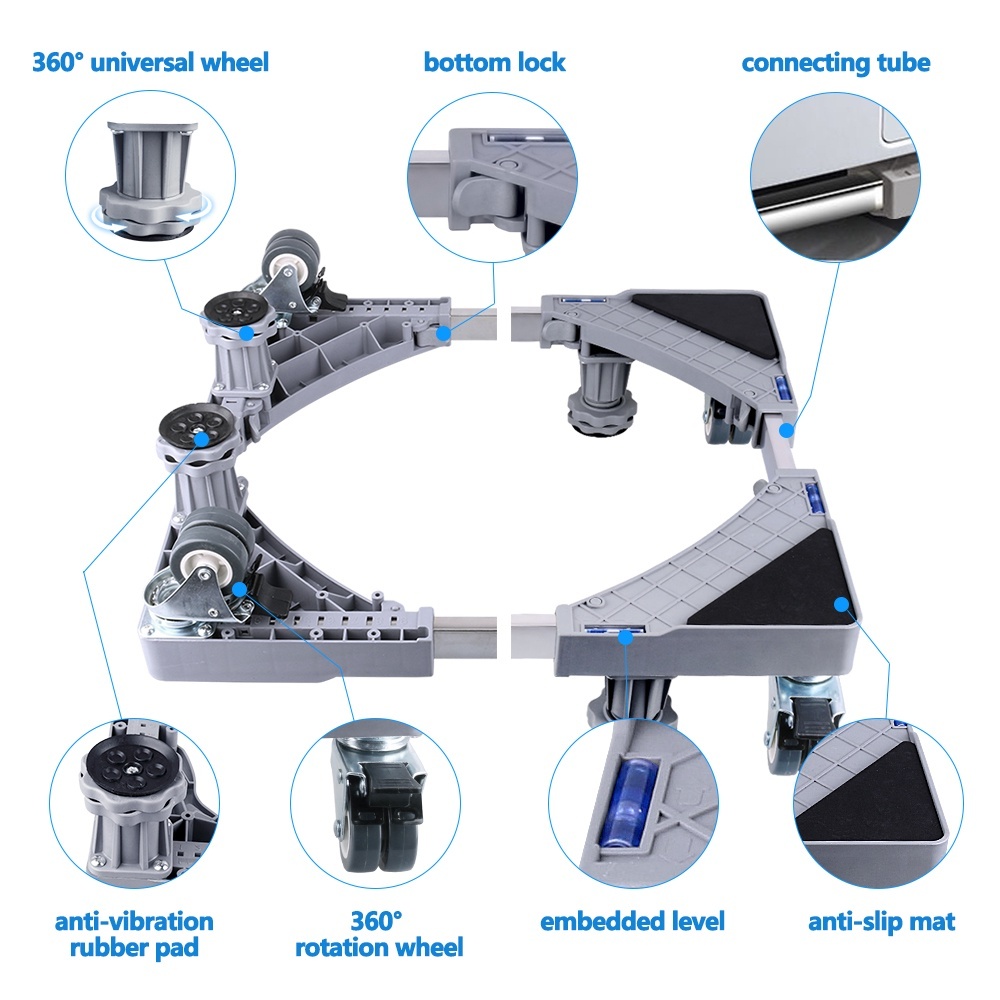 360° universal wheel

bottom lock

connecting tube

anti-vibration rubber pad

360° rotation wheel

embedded level

anti-slip mat