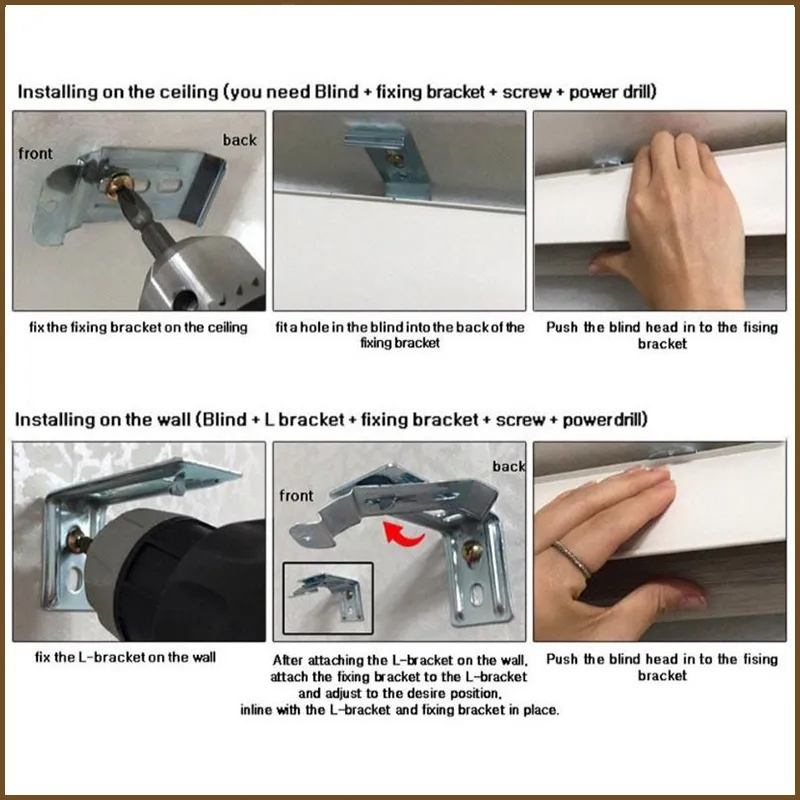 Installing on the ceiling (you need Blind + fixing bracket + screw + power drill)

front

back

fix the fixing bracket on the ceiling

fit a hole in the blind into the back of the fixing bracket

Push the blind head in to the fising bracket

Installing on the wall (Blind + L bracket + fixing bracket + screw + powerdrill)

front

back

fix the L-bracket on the wall

After attaching the L-bracket on the wall, attach the fixing bracket to the L-bracket and adjust to the desire position, inline with the L-bracket and fixing bracket in place.

Push the blind head in to the fising bracket