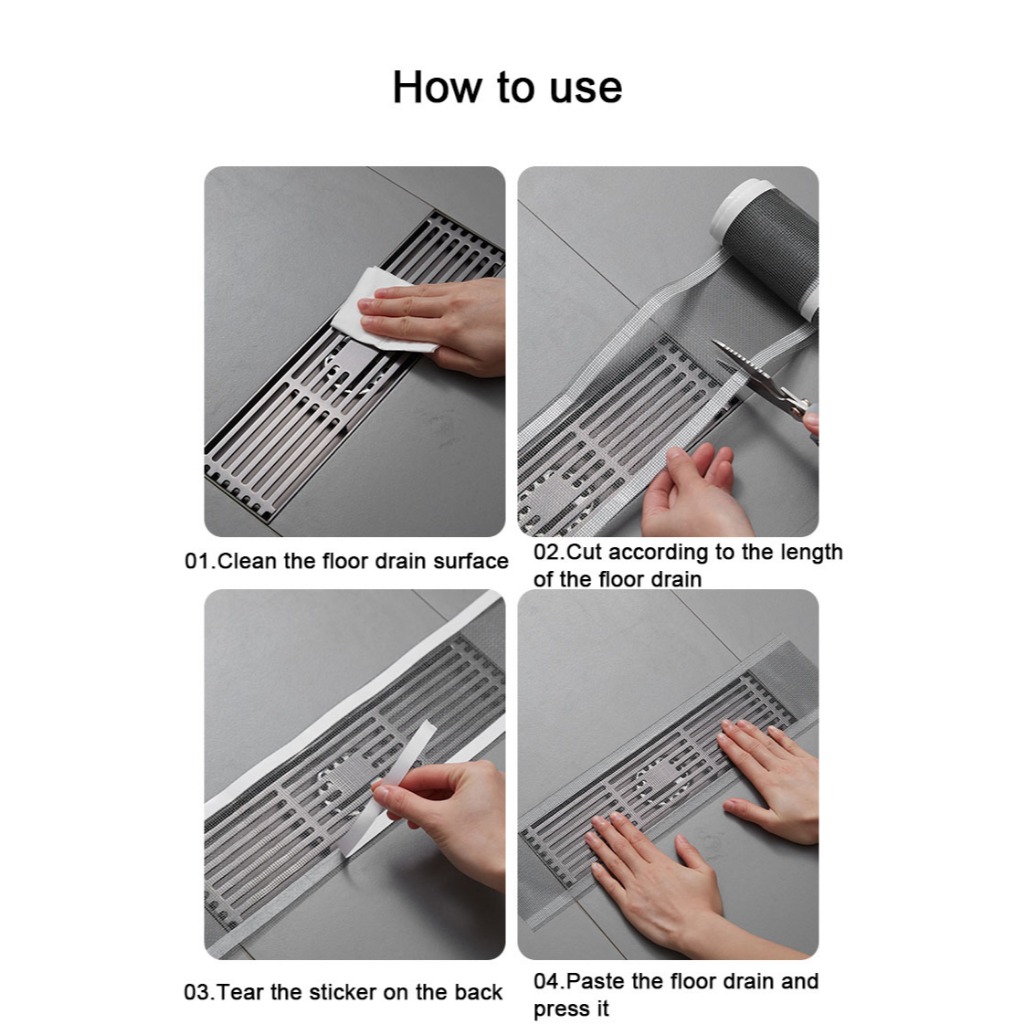 How to use

01.Clean the floor drain surface

02.Cut according to the length of the floor drain

03.Tear the sticker on the back

04.Paste the floor drain and press it