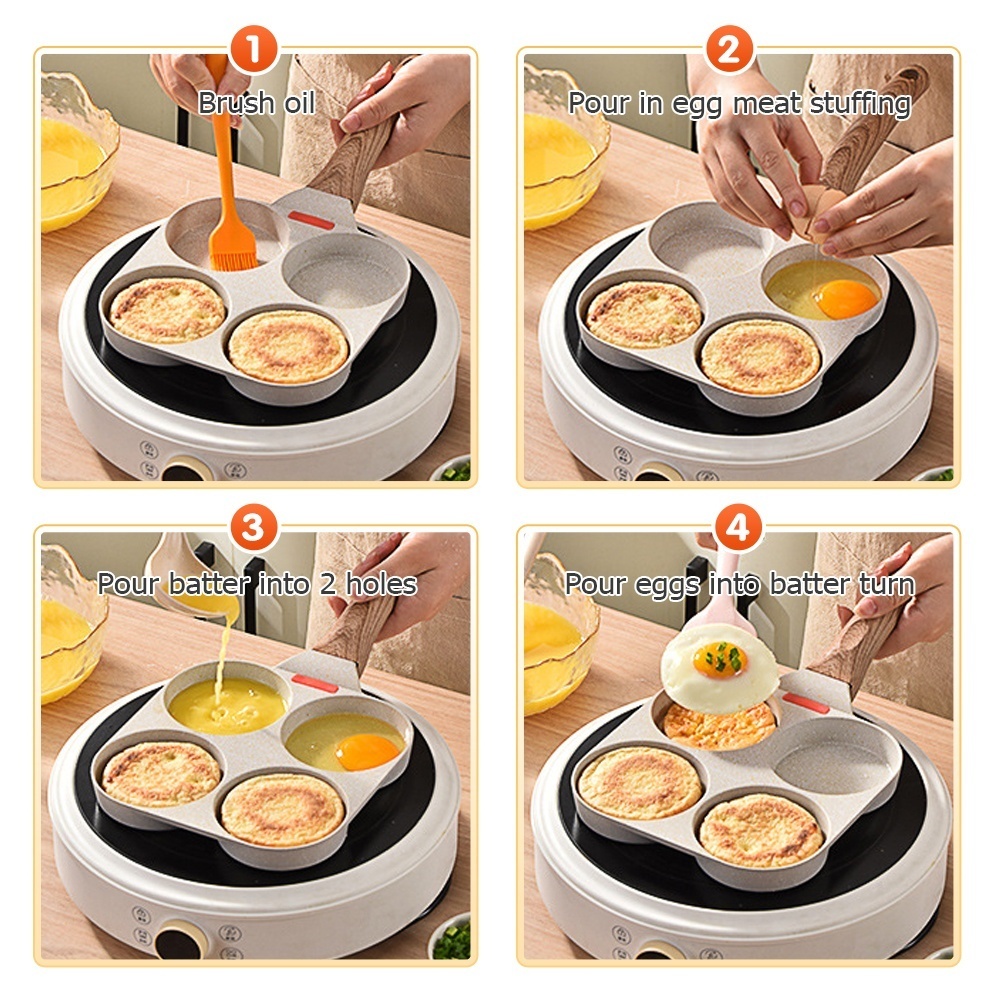 1
Brush oil

2
Pour in egg meat stuffing

3
Pour batter into 2 holes

4
Pour eggs into batter turn