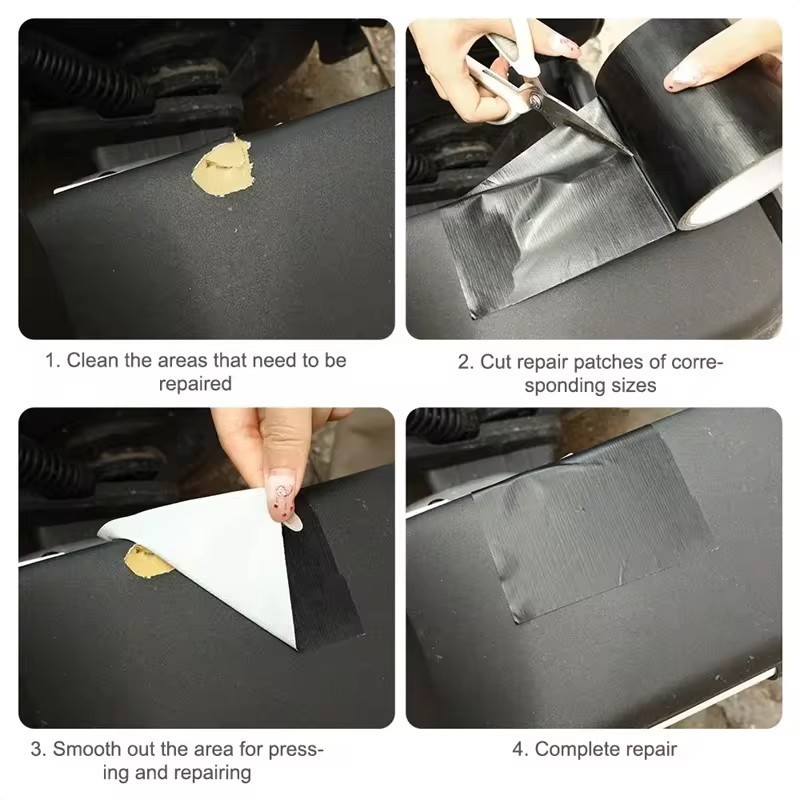 1. Clean the areas that need to be repaired

2. Cut repair patches of corresponding sizes

3. Smooth out the area for pressing and repairing

4. Complete repair