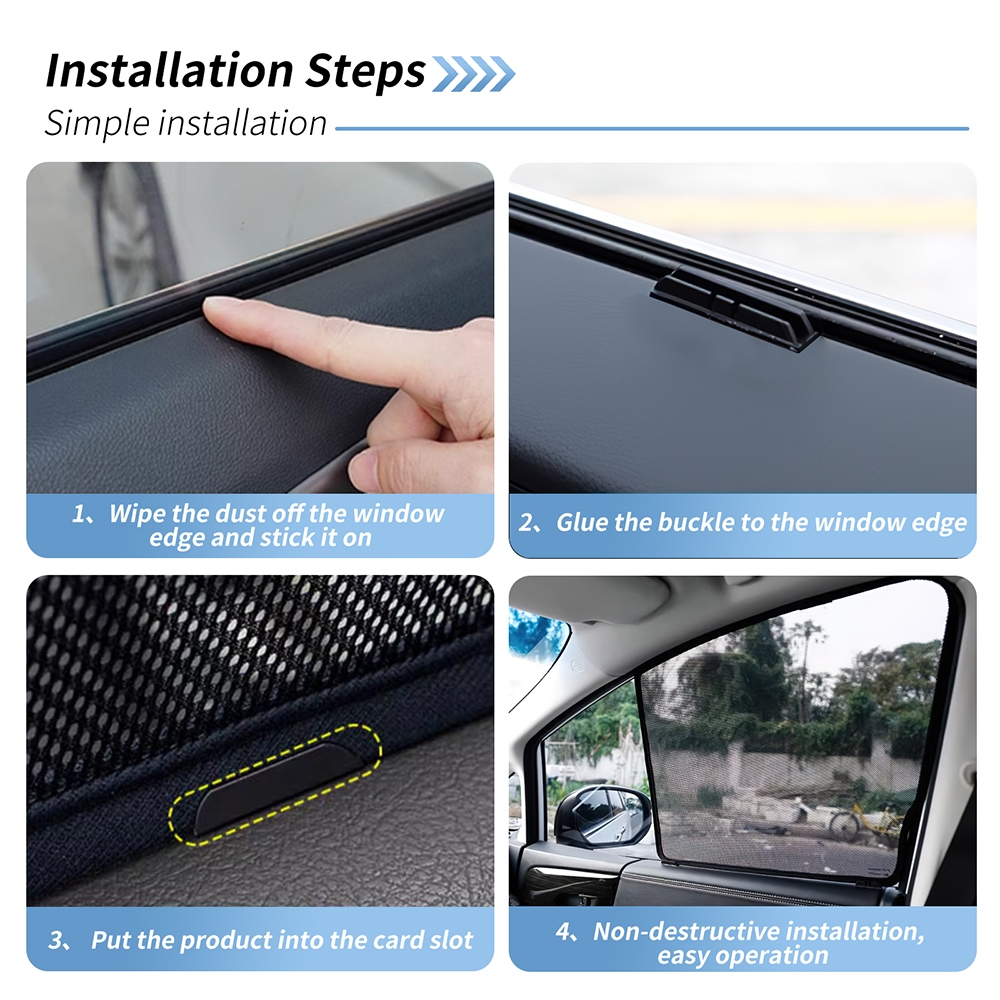 Installation Steps

Simple installation

1、Wipe the dust off the window edge and stick it on

2、Glue the buckle to the window edge

3、 Put the product into the card slot

4、Non-destructive installation, easy operation