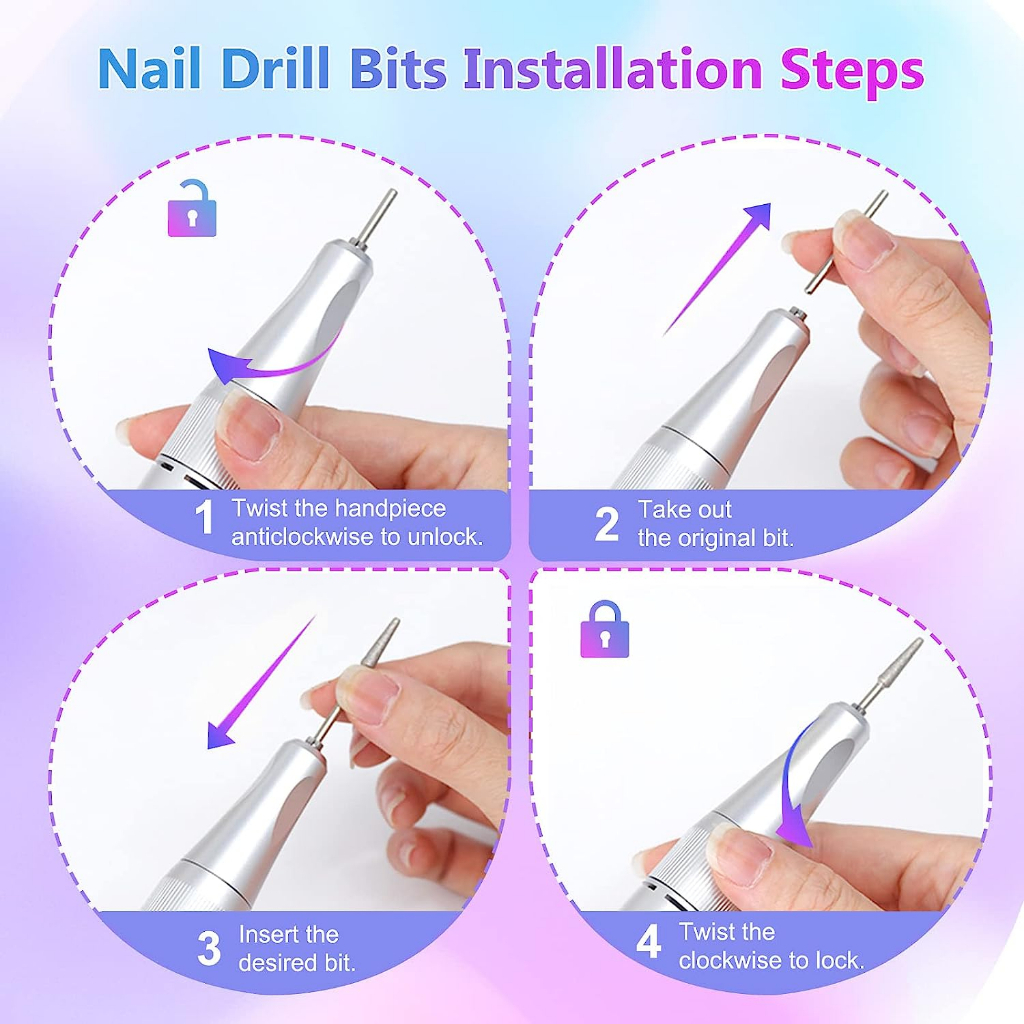 Nail Drill Bits Installation Steps

1 Twist the handpiece anticlockwise to unlock.

2 Take out the original bit.

3 Insert the desired bit.

4 Twist the clockwise to lock.