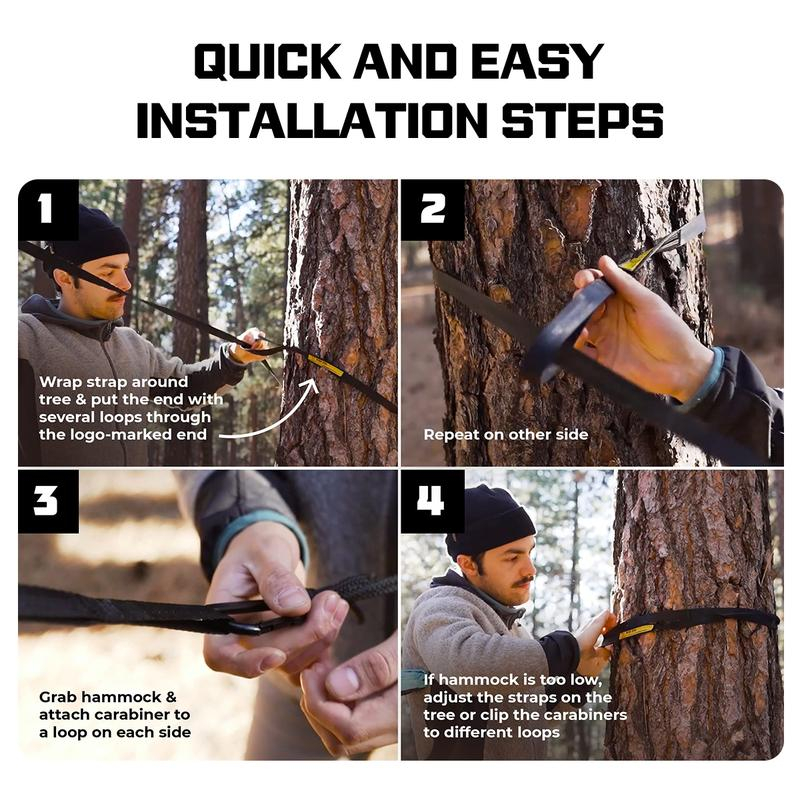 QUICK AND EASY INSTALLATION STEPS

1

Wrap strap around tree & put the end with several loops through the logo-marked end

2

Repeat on other side

3

Grab hammock & attach carabiner to a loop on each side

4

If hammock is too low, adjust the straps on the tree or clip the carabiners to different loops