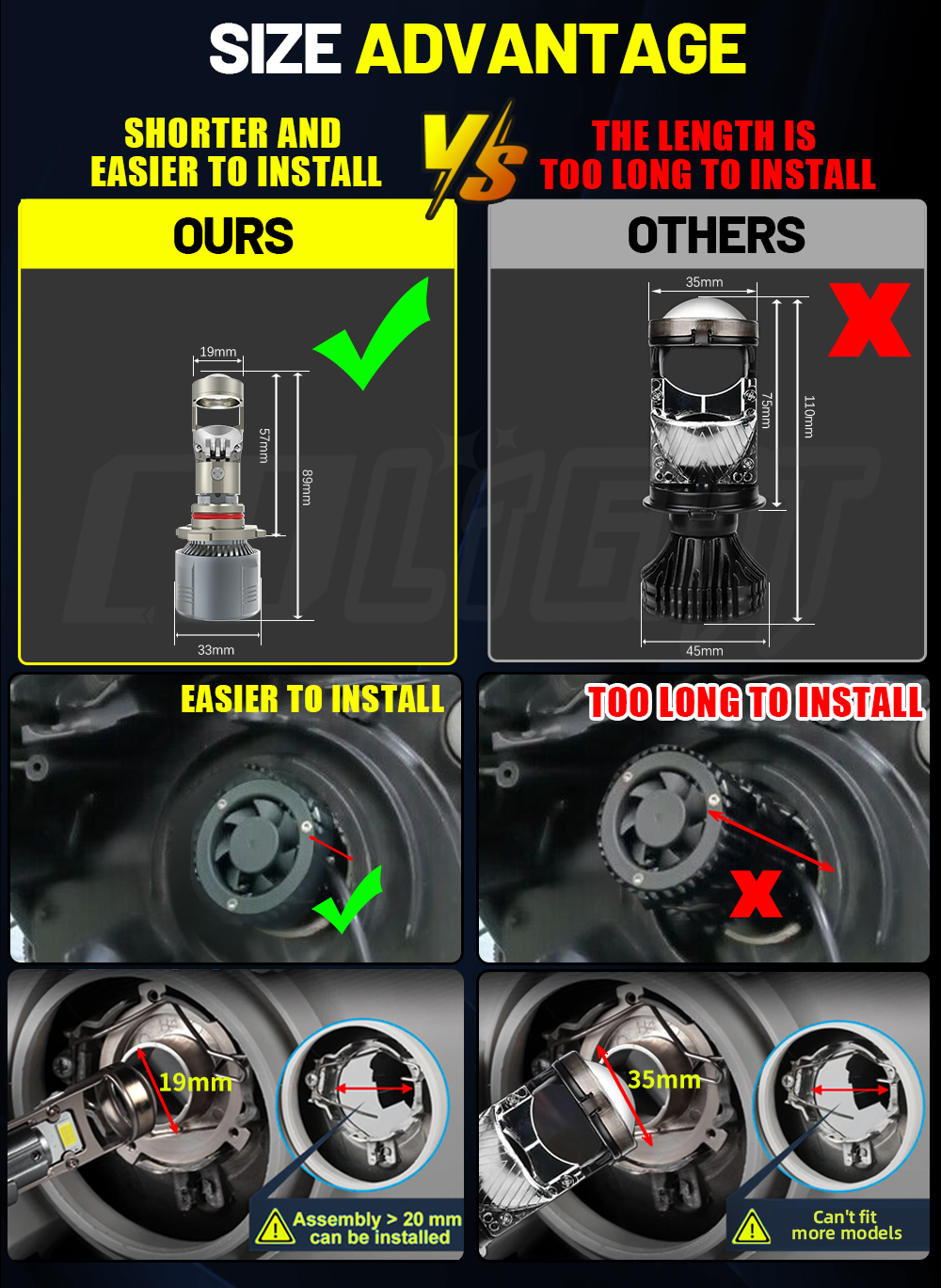 SIZE ADVANTAGE

SHORTER AND EASIER TO INSTALL

VS

THE LENGTH IS TOO LONG TO INSTALL

OURS

19mm
57mm
89mm
33mm

OTHERS

35mm
75mm
110mm
45mm

EASIER TO INSTALL

TOO LONG TO INSTALL

19mm

Assembly > 20 mm can be installed

35mm

Can't fit more models