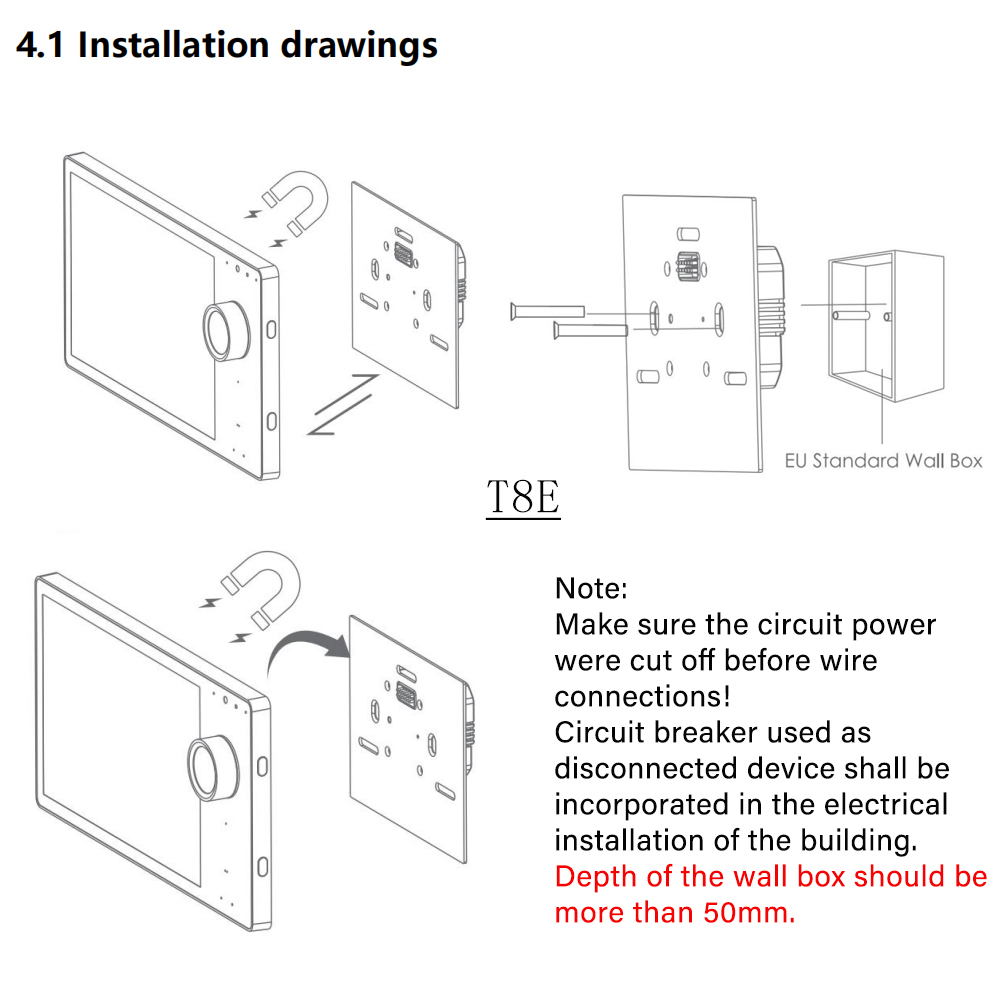 4.1 Installation drawings

EU Standard Wall Box

T8E

Note:
Make sure the circuit power were cut off before wire connections!
Circuit breaker used as disconnected device shall be incorporated in the electrical installation of the building.
Depth of the wall box should be more than 50mm.