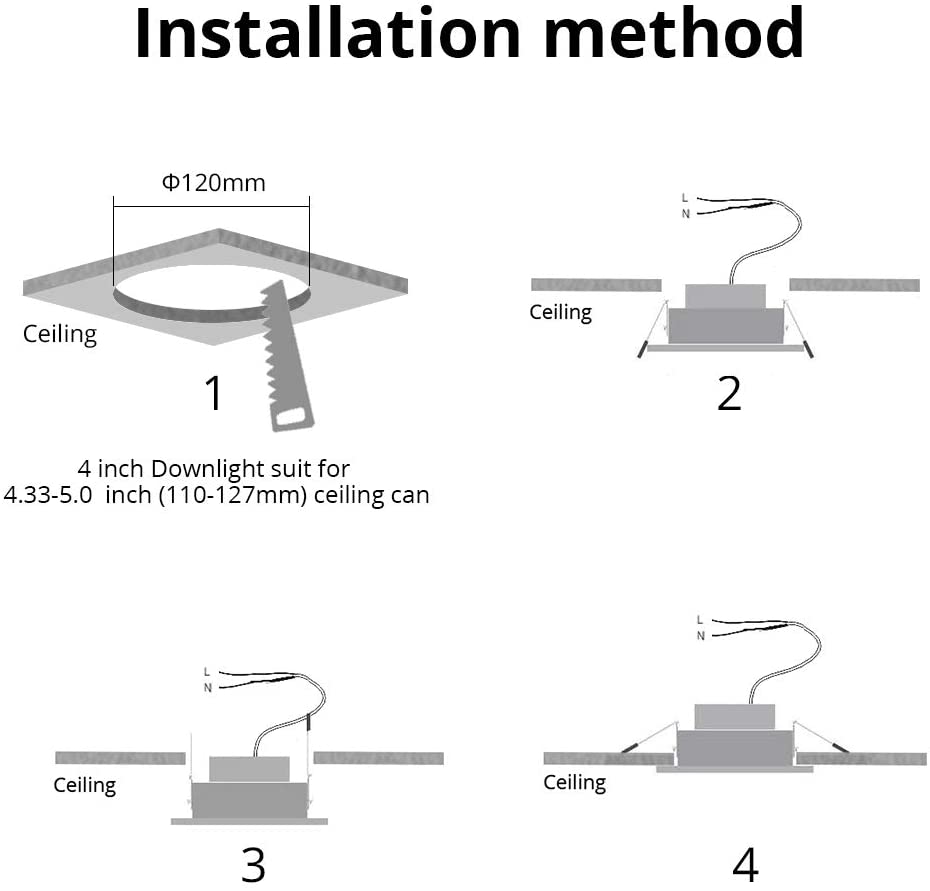 Installation method

Φ120mm

Ceiling

1

4 inch Downlight suit for
4.33-5.0 inch (110-127mm) ceiling can

L
N

Ceiling

2

L
N

Ceiling

3

L
N

Ceiling

4