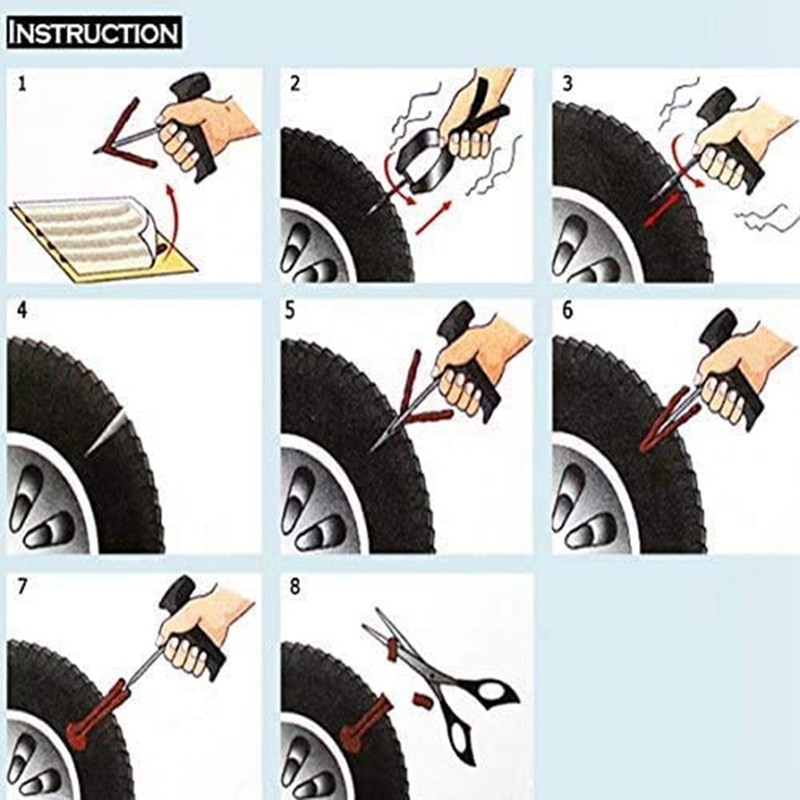 INSTRUCTION

1

2

3

4

5

6

7

8