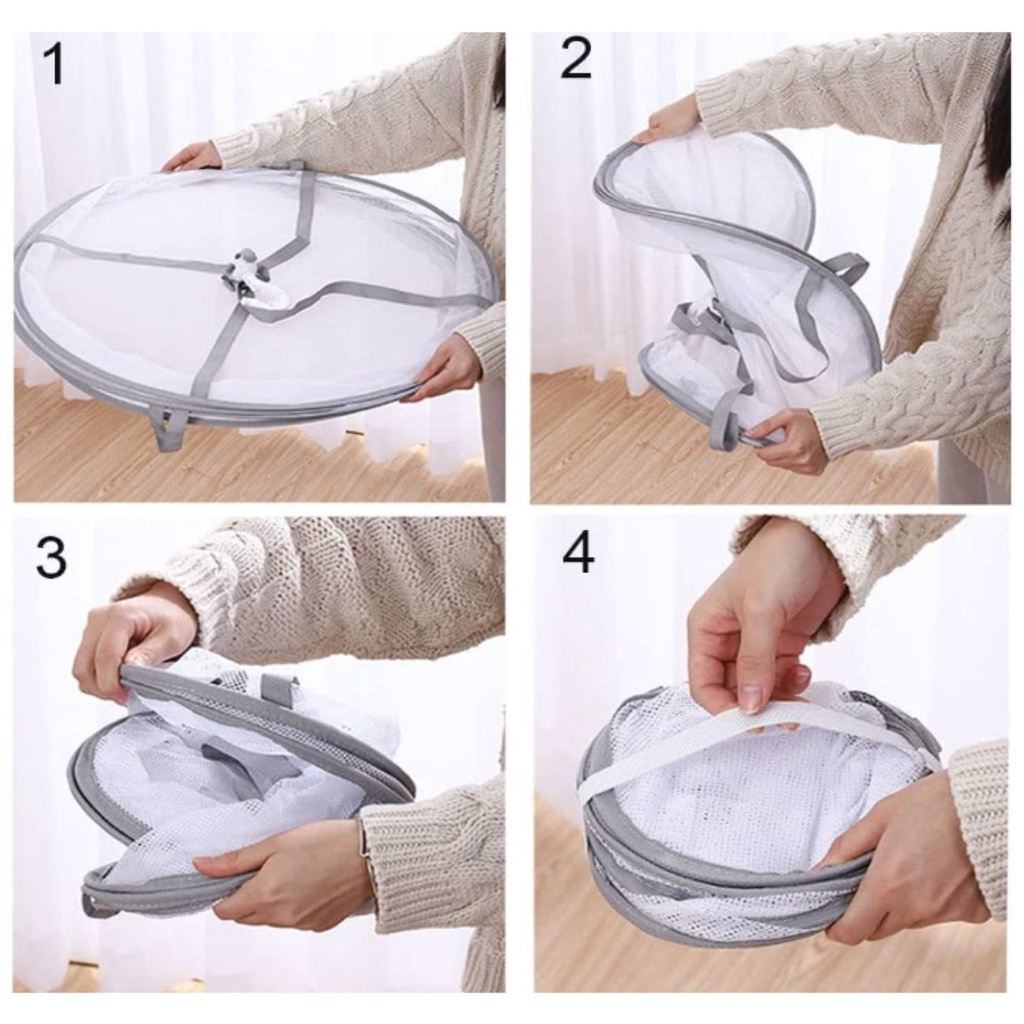 1

2

3

4