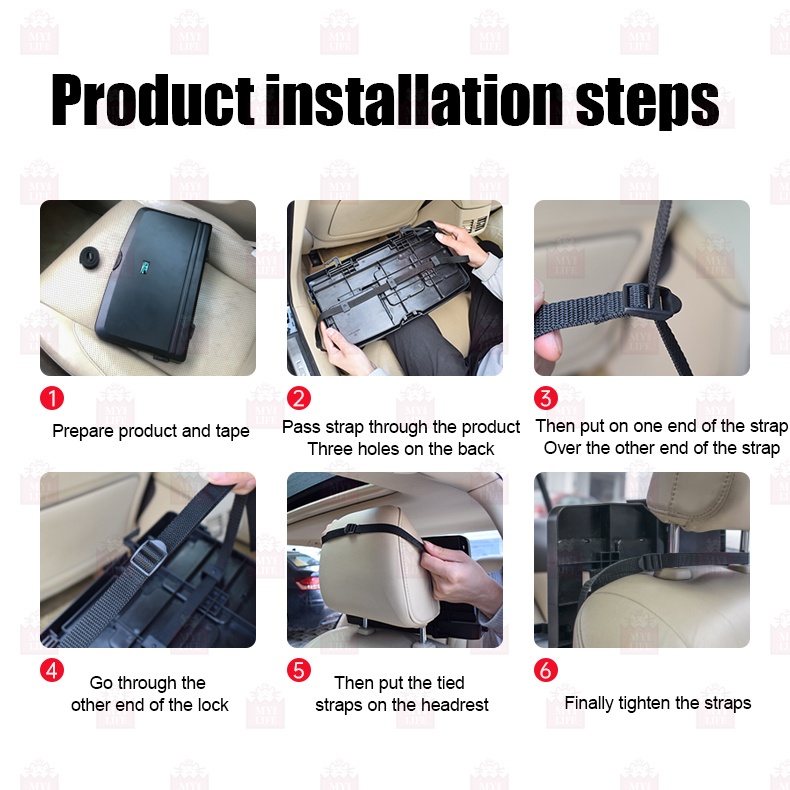 Product installation steps

1
Prepare product and tape

2
Pass strap through the product
Three holes on the back

3
Then put on one end of the strap
Over the other end of the strap

4
Go through the
other end of the lock

5
Then put the tied
straps on the headrest

6
Finally tighten the straps

MYI LIFE