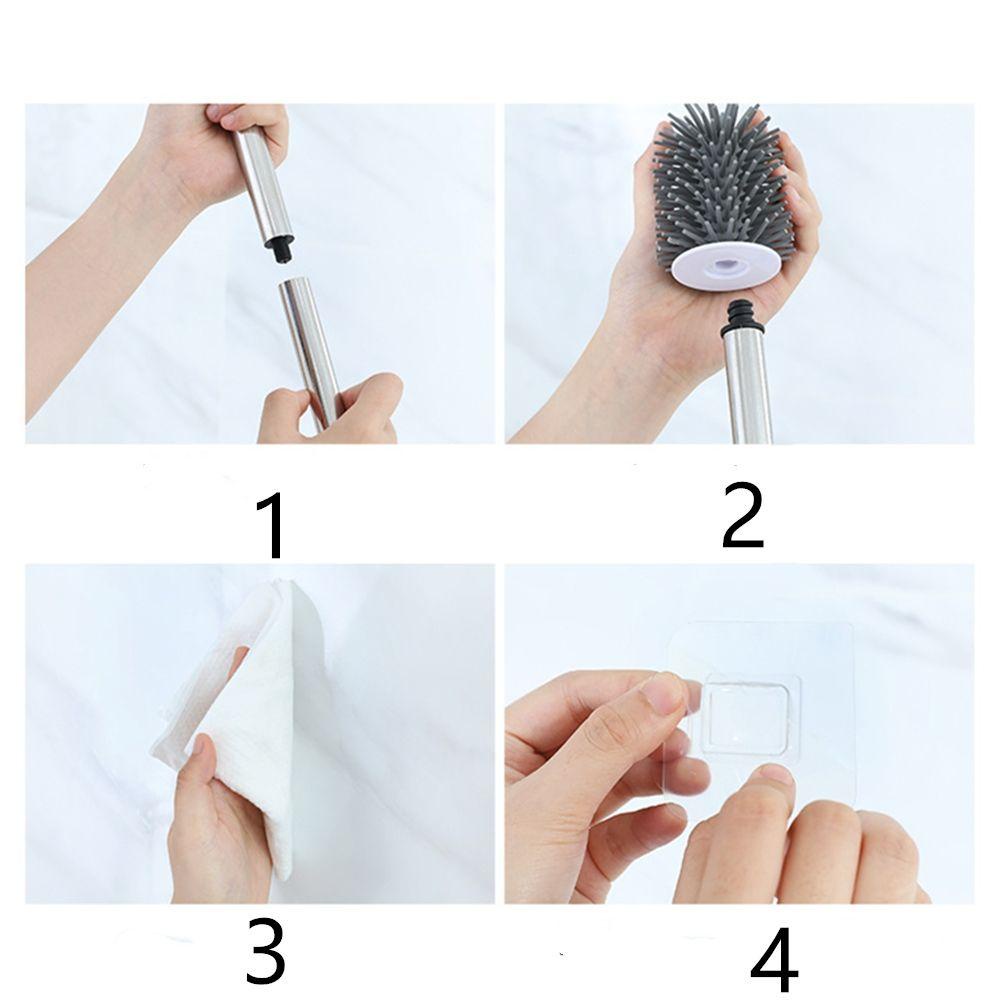 1

2

3

4