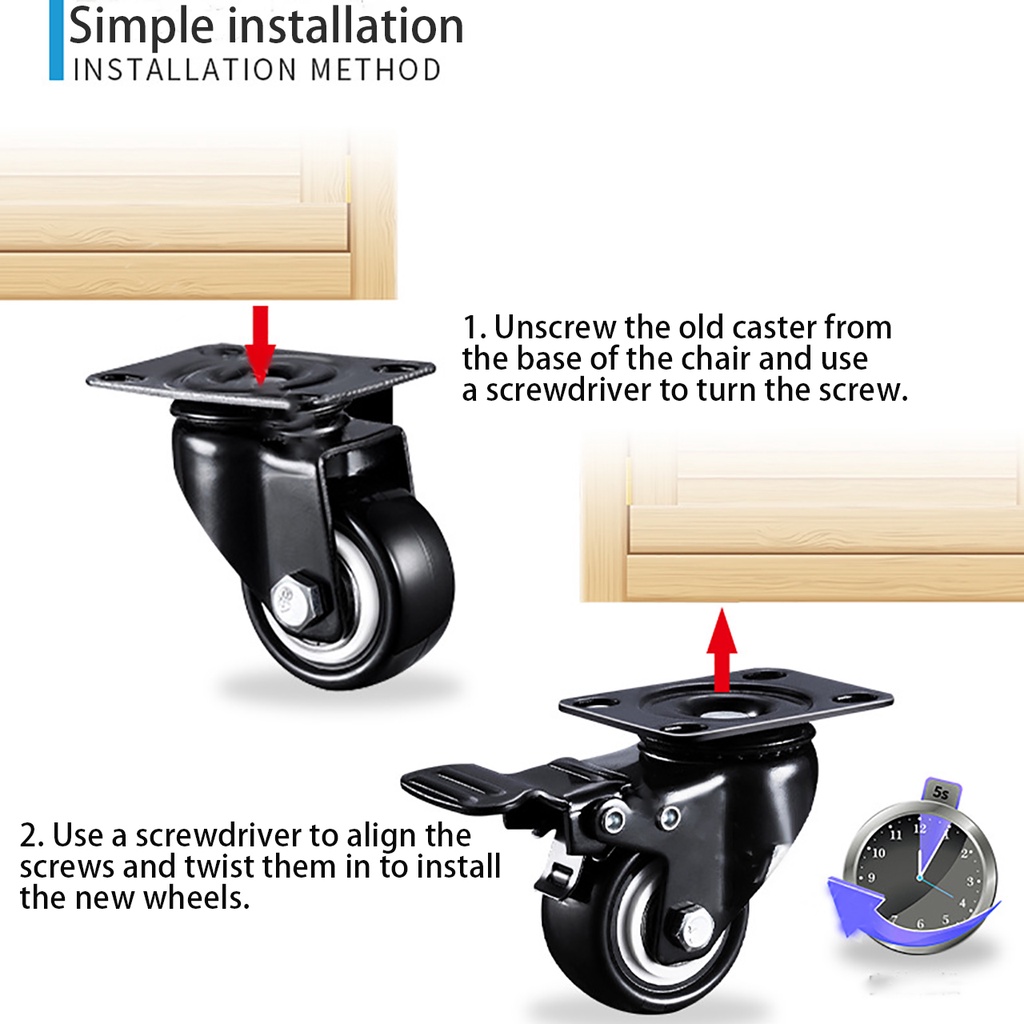 Simple installation
INSTALLATION METHOD

1. Unscrew the old caster from the base of the chair and use a screwdriver to turn the screw.

2. Use a screwdriver to align the screws and twist them in to install the new wheels.

5s

12
1
2
3
4
5
6
7
8
9
10
11