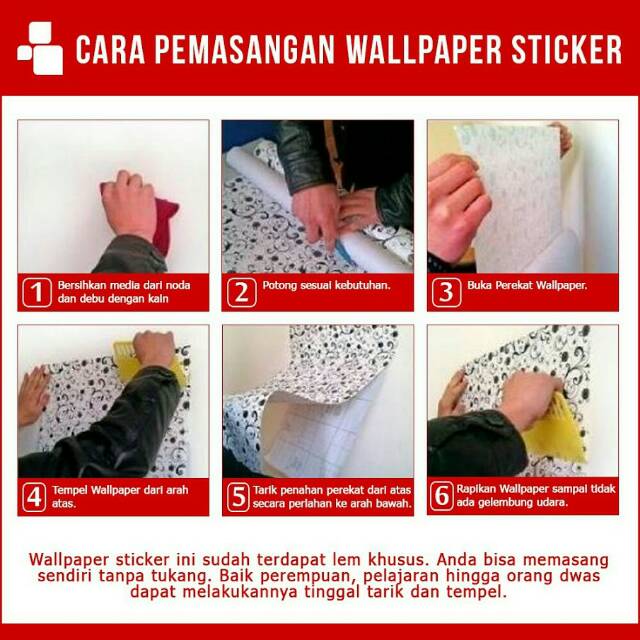 CARA PEMASANGAN WALLPAPER STICKER

1 Bersihkan media dari noda dan debu dengan kain

2 Potong sesuai kebutuhan.

3 Buka Perekat Wallpaper.

4 Tempel Wallpaper dari arah atas.

5 Tarik penahan perekat dari atas secara perlahan ke arah bawah.

6 Rapikan Wallpaper sampai tidak ada gelembung udara.

Wallpaper sticker ini sudah terdapat lem khusus. Anda bisa memasang sendiri tanpa tukang. Baik perempuan, pelajaran hingga orang dwas dapat melakukannya tinggal tarik dan tempel.