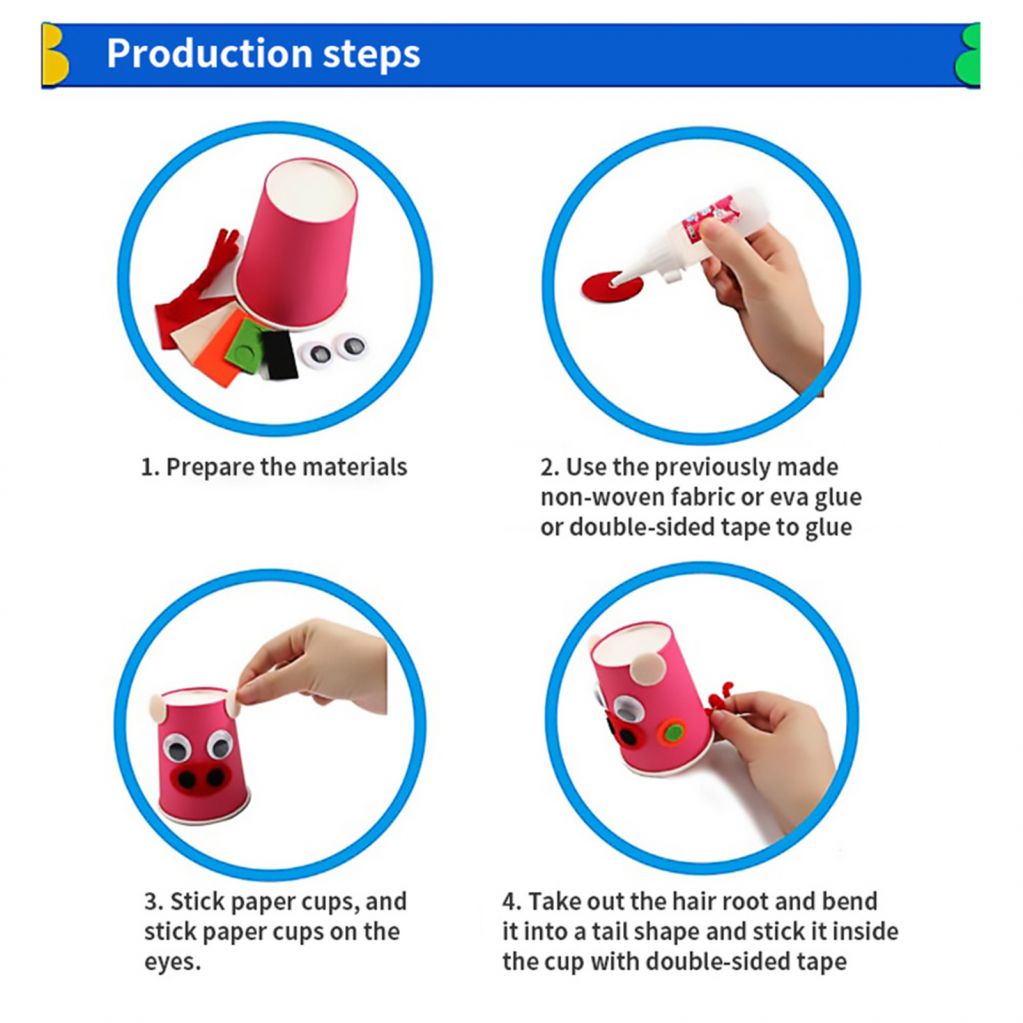 Production steps

1. Prepare the materials

2. Use the previously made non-woven fabric or eva glue or double-sided tape to glue

3. Stick paper cups, and stick paper cups on the eyes.

4. Take out the hair root and bend it into a tail shape and stick it inside the cup with double-sided tape